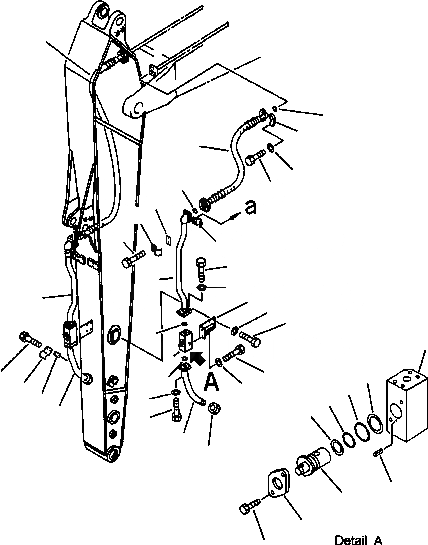 a

A

Detail A