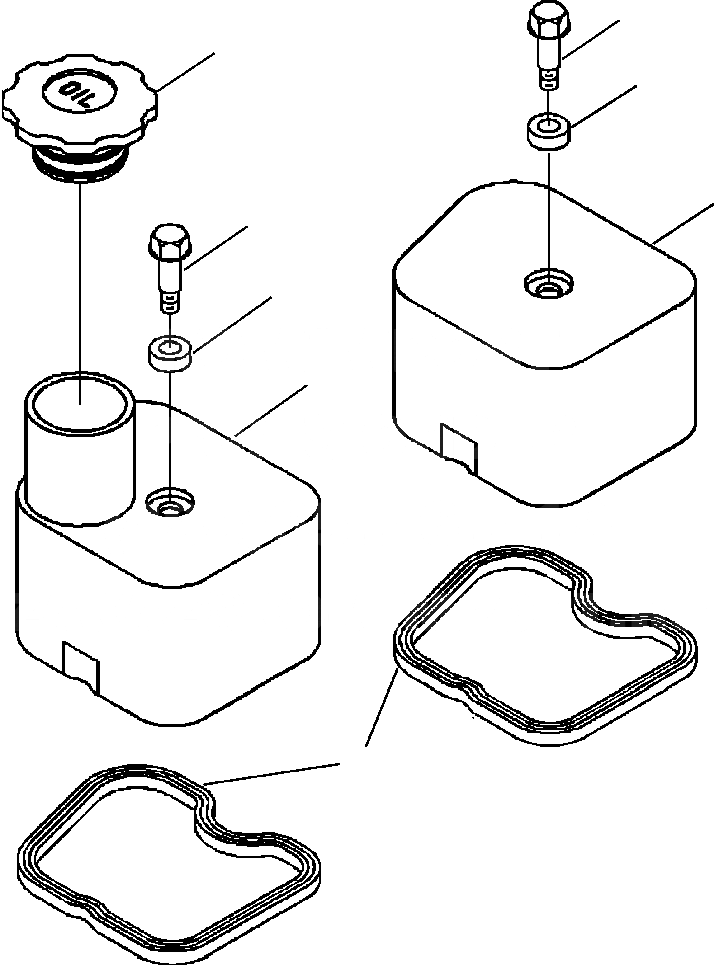 OIL