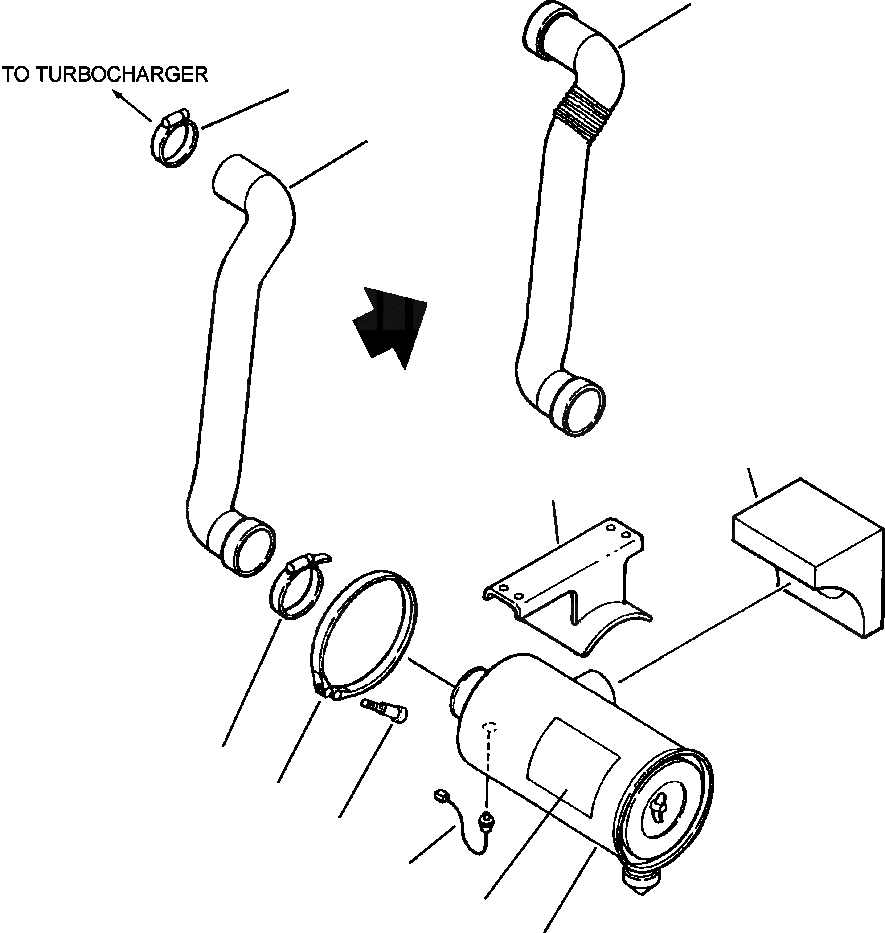 TO TURBOCHARGER