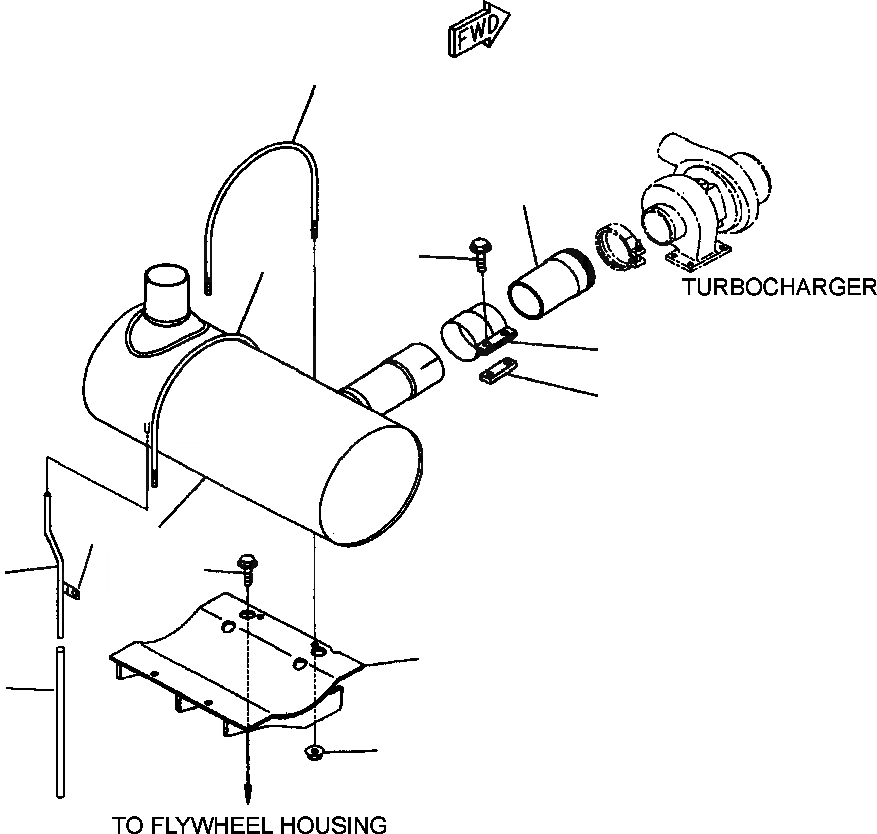 FWD

TURBOCHARGER

TO FLYWHEEL HOUSING