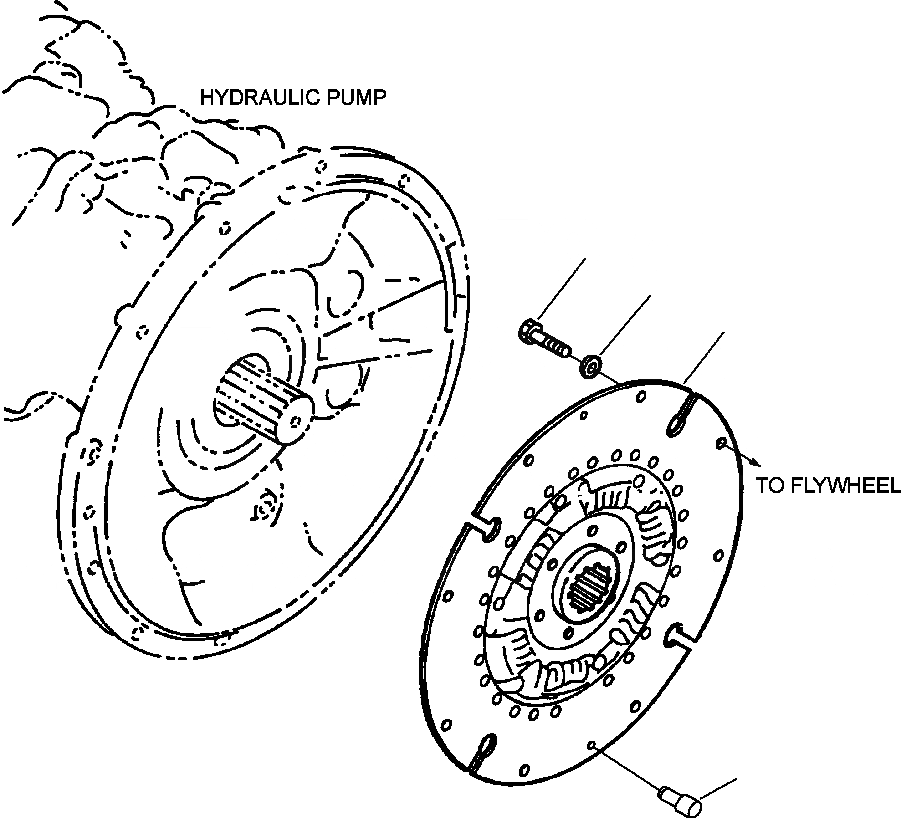 HYDRAULIC PUMP

TO FLYWHEEL