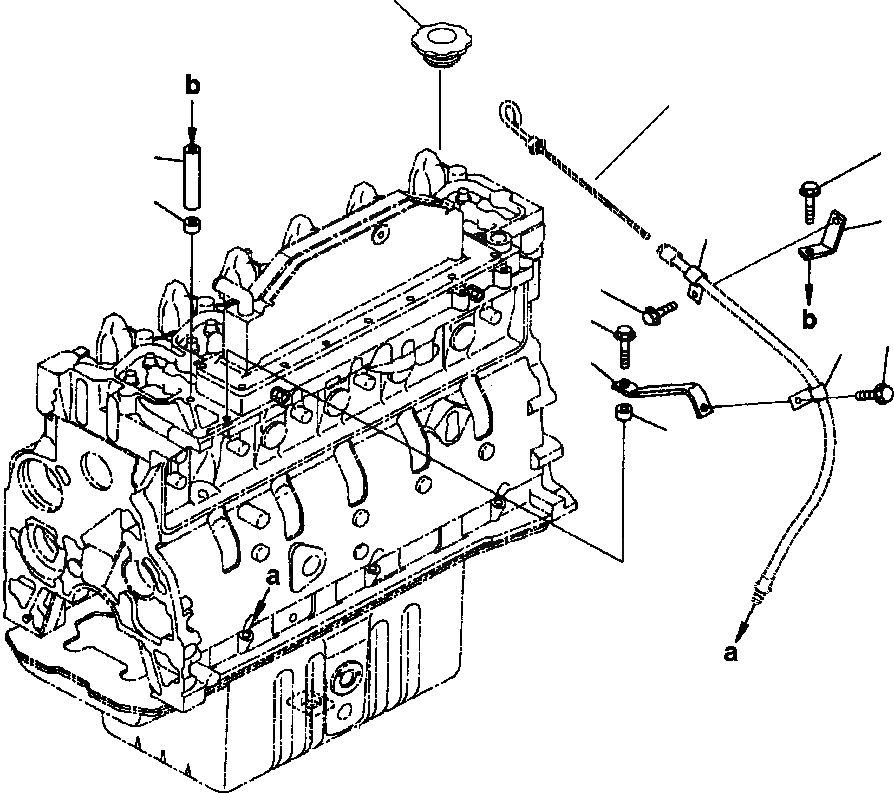 b
b
a
a