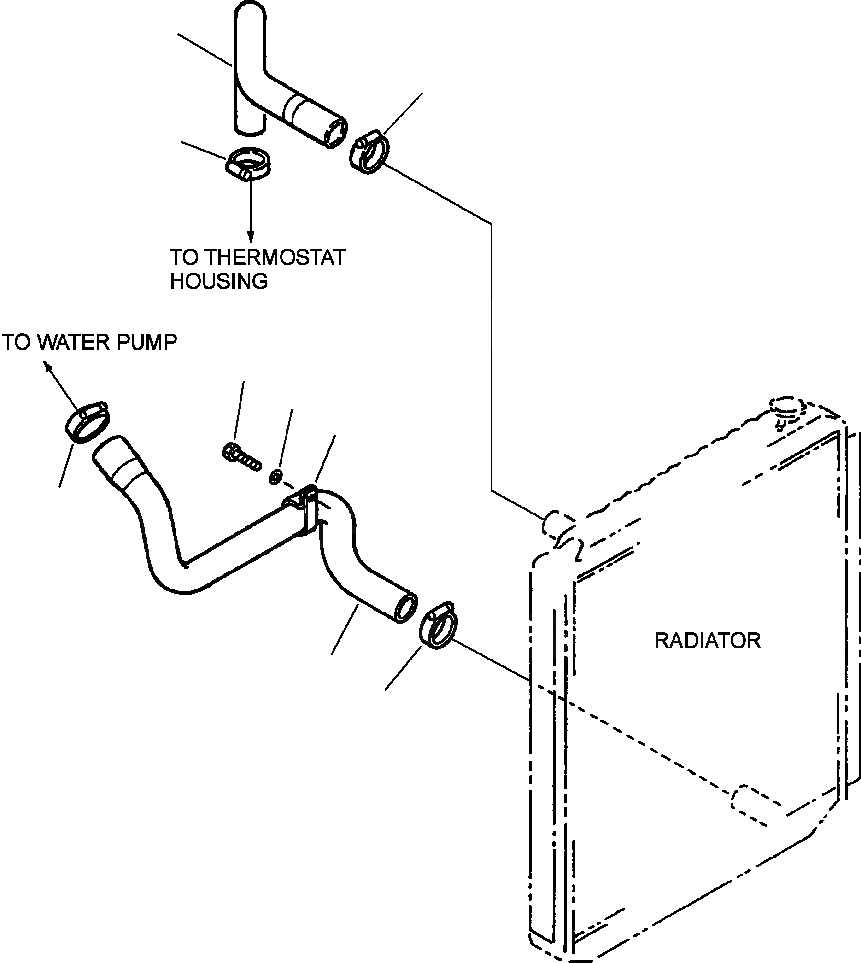 TO THERMOSTAT HOUSING

TO WATER PUMP

RADIATOR