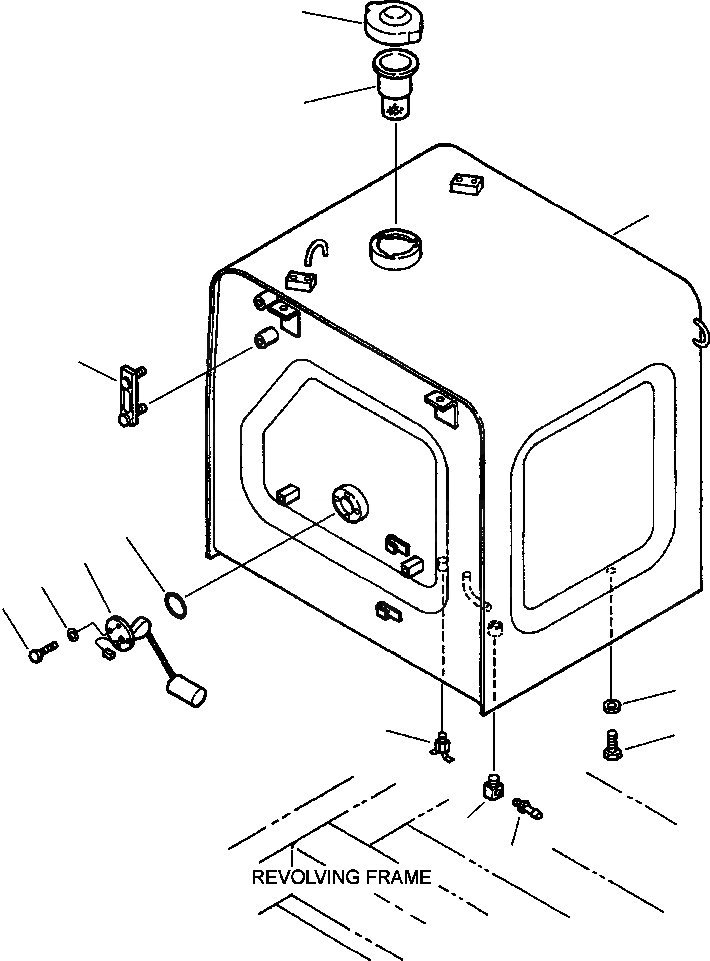 REVOLVING FRAME