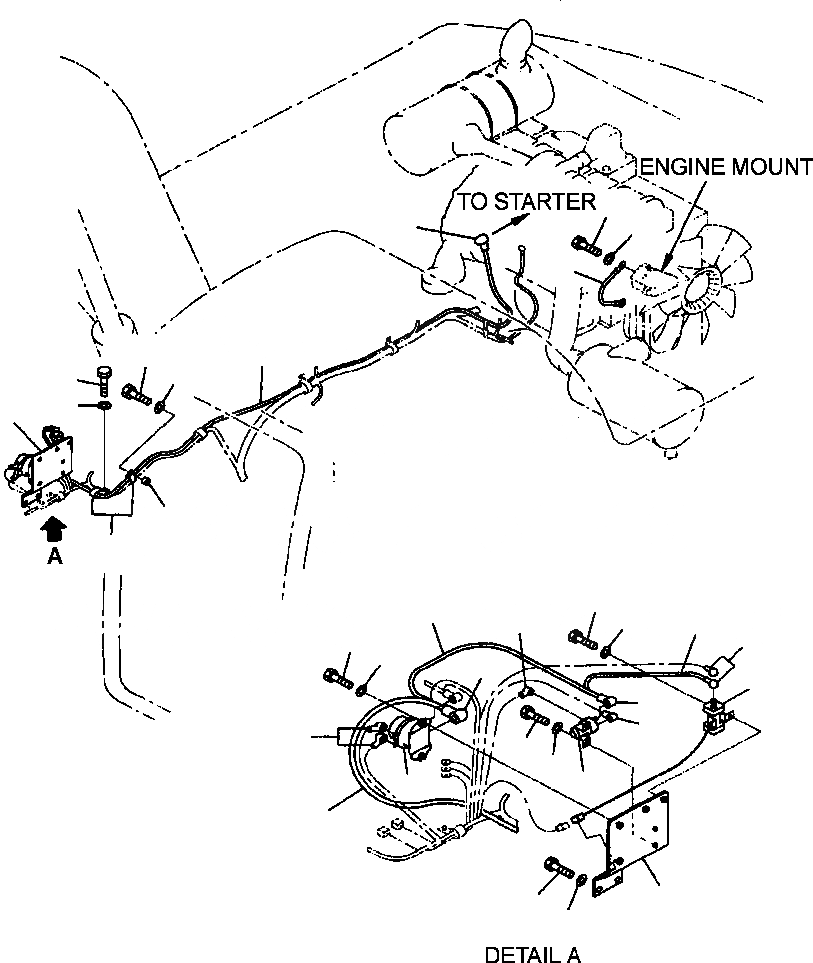 ENGINE MOUNT

TO STARTER

A

DETAIL A