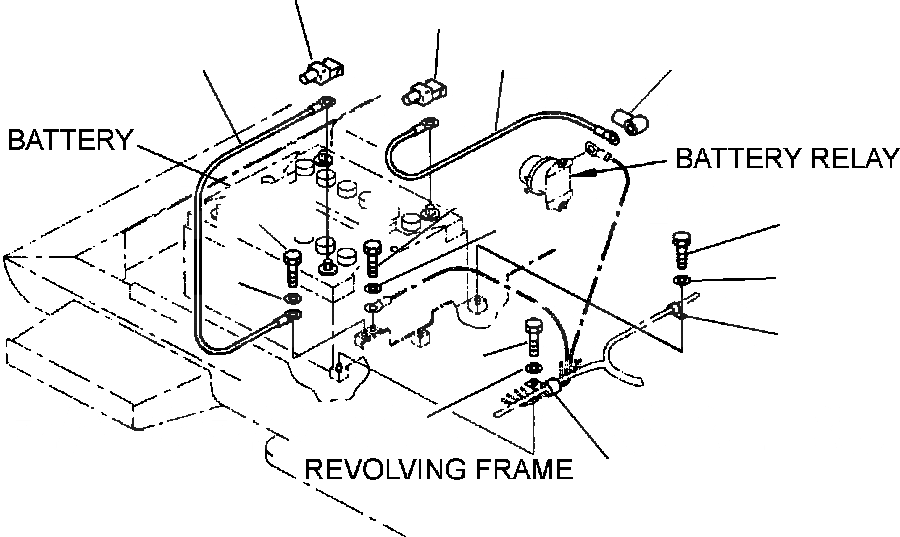 BATTERY
BATTERY RELAY
REVOLVING FRAME