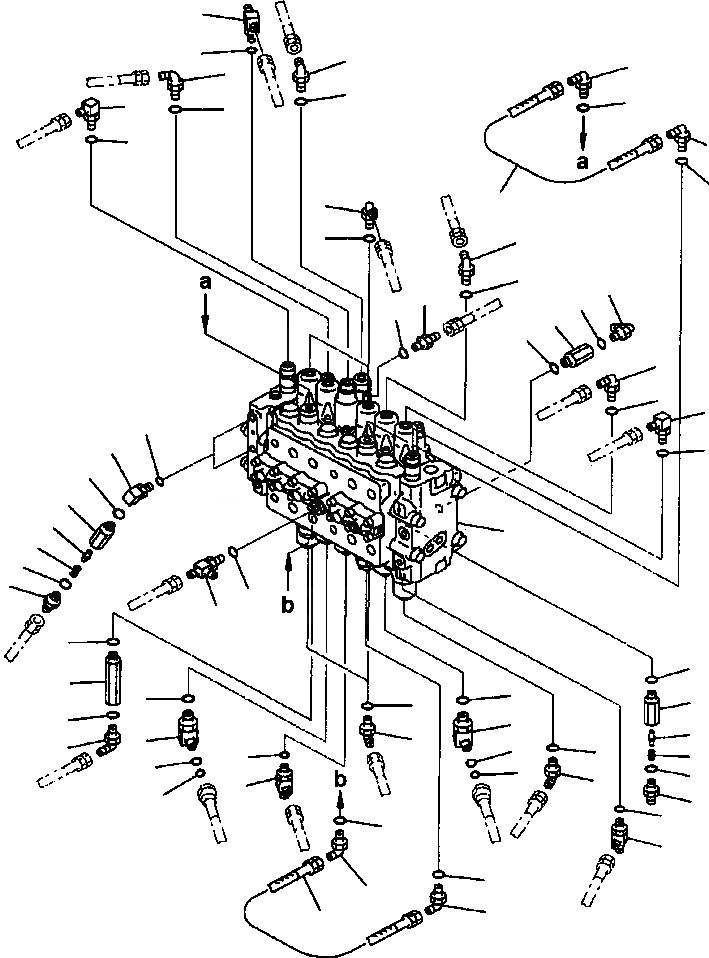 a

a

b

b