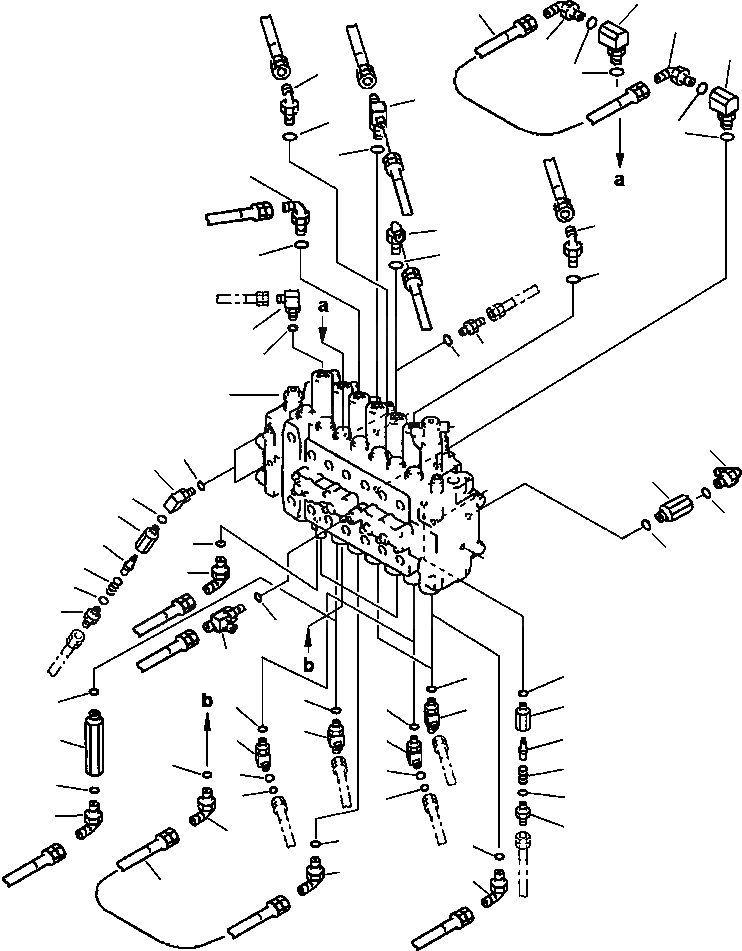 a
a
b
b