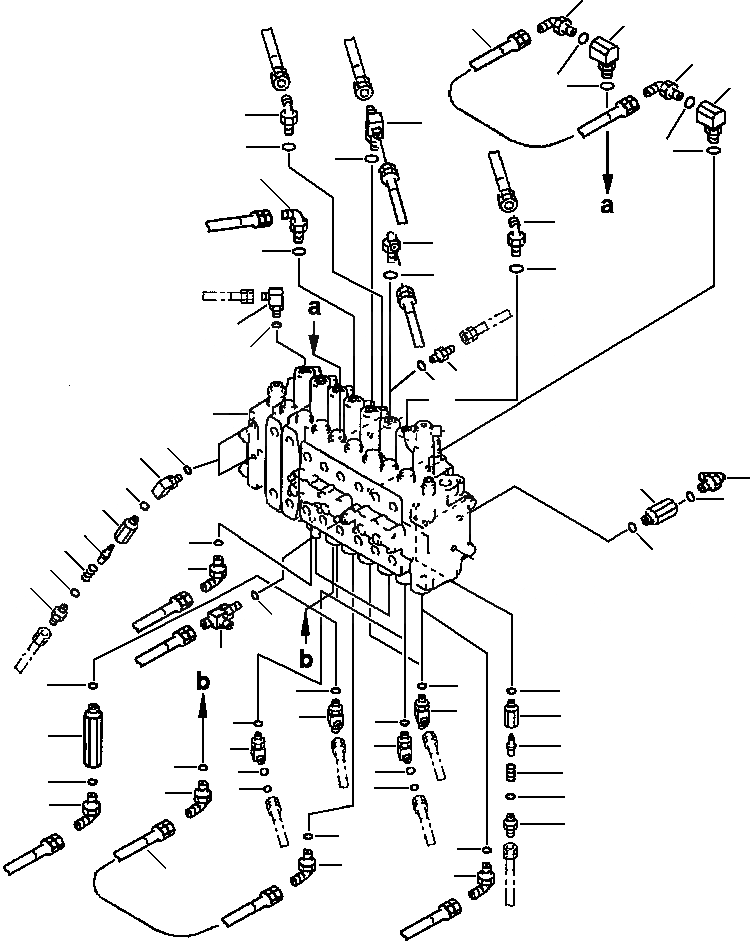 a
a
b
b