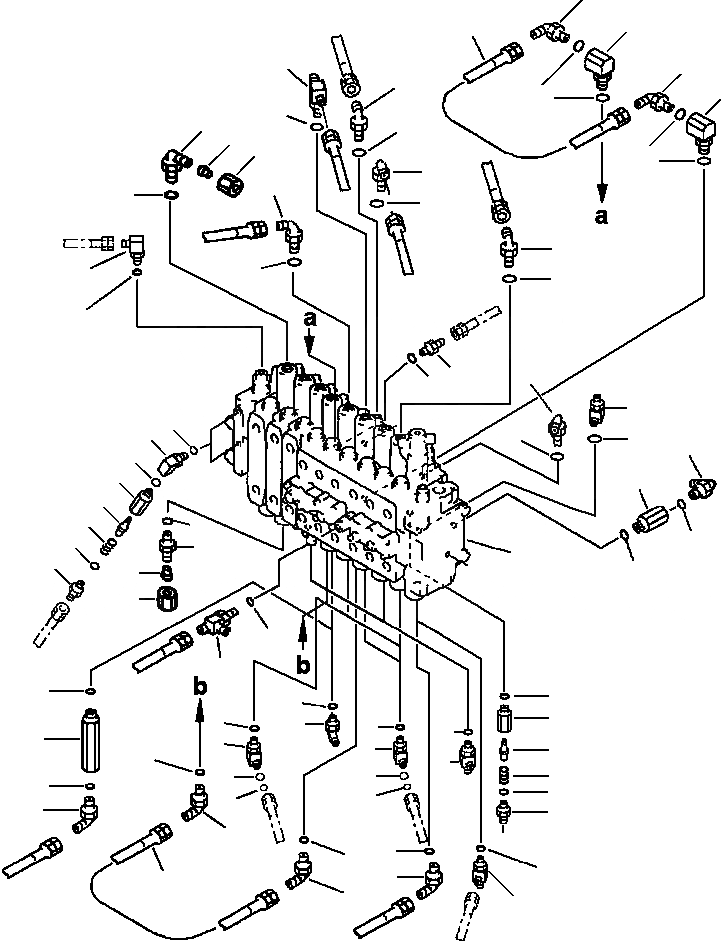 a
a
b
b