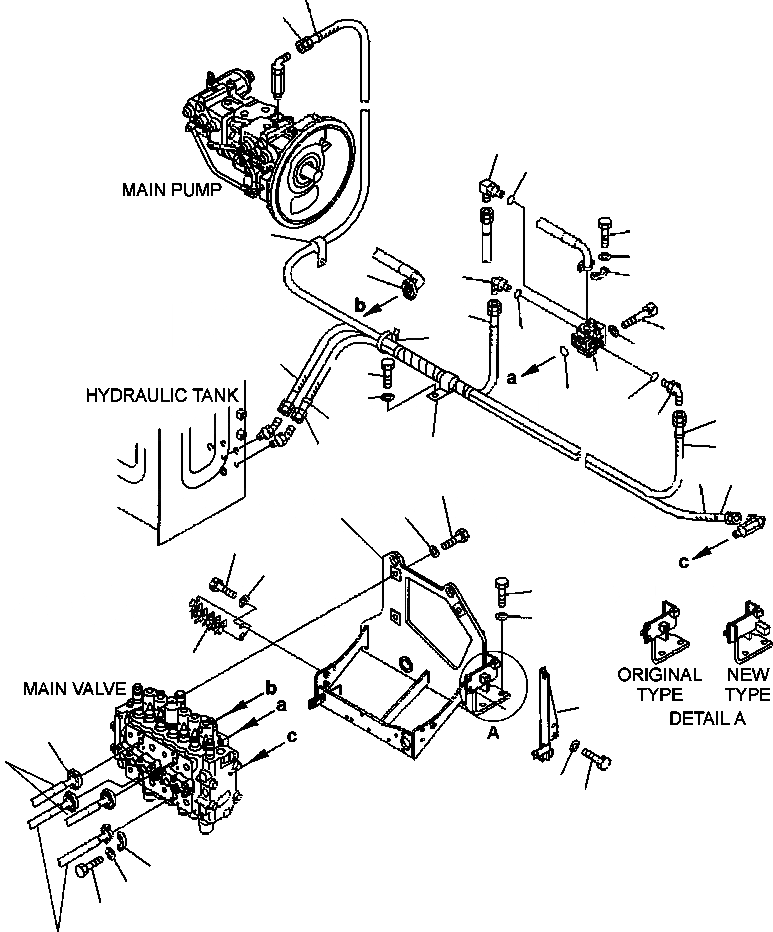 MAIN PUMP

b

a

HYDRAULIC TANK

c

MAIN VALVE

b

a

c

A

ORIGINAL TYPE

NEW TYPE

DETAIL A