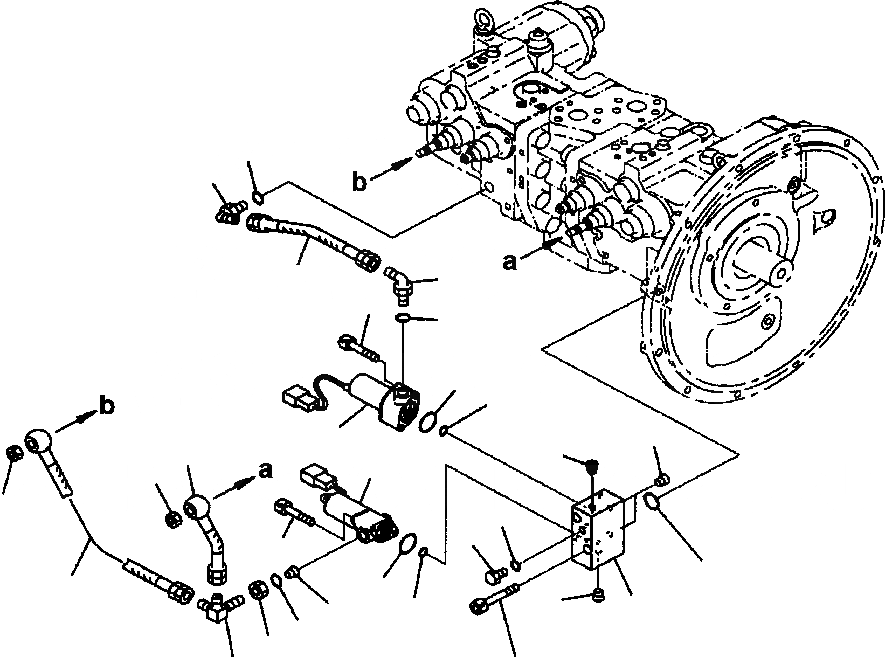 b
a
b
a