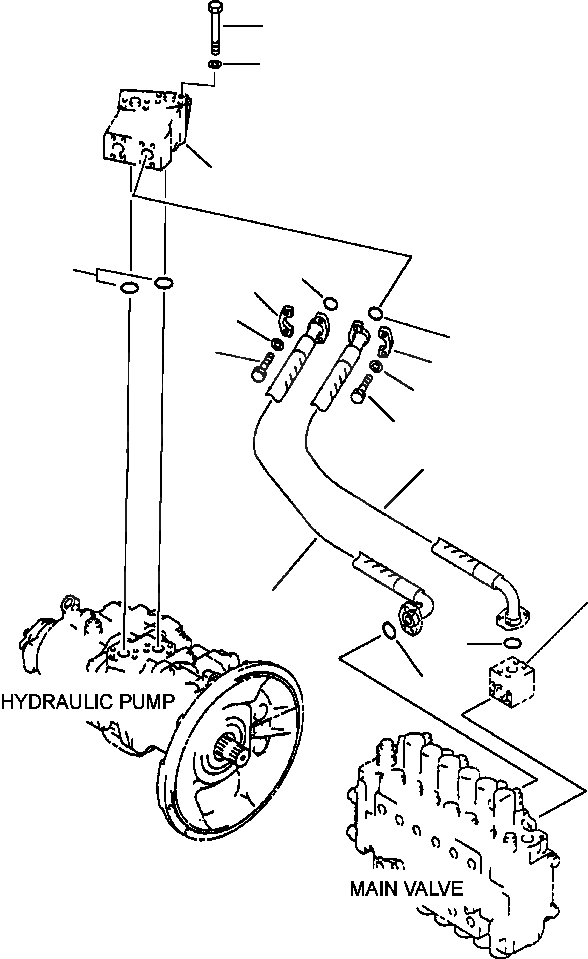 HYDRAULIC PUMP

MAIN VALVE