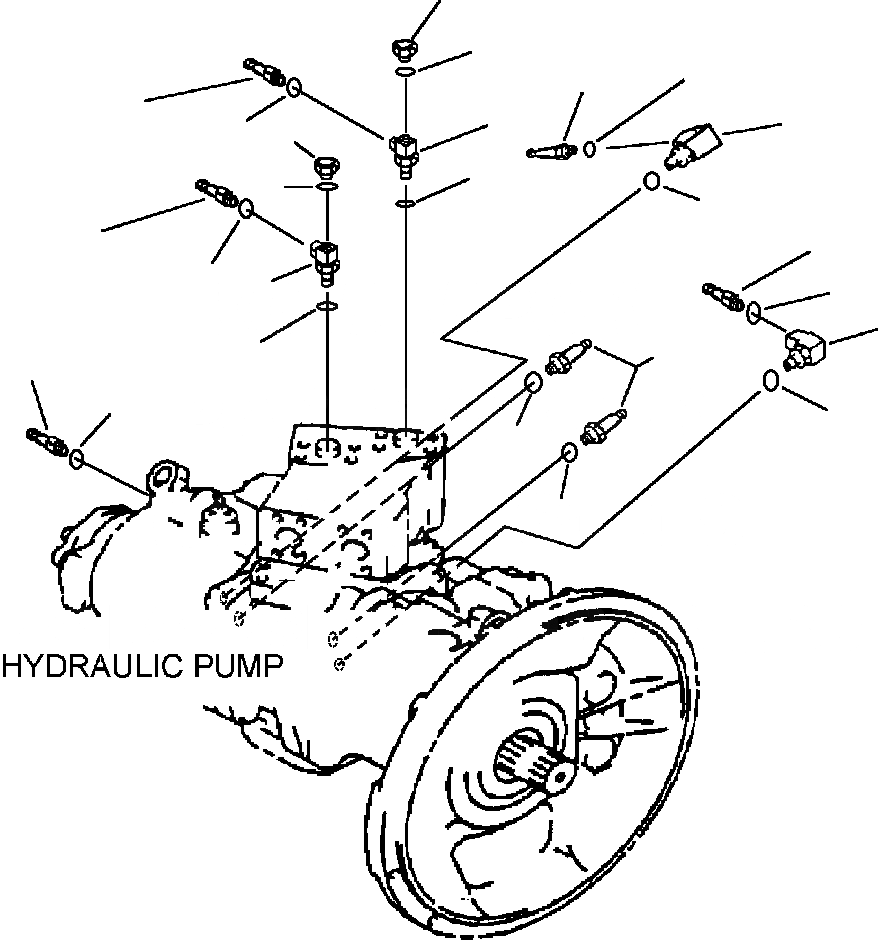 HYDRAULIC PUMP