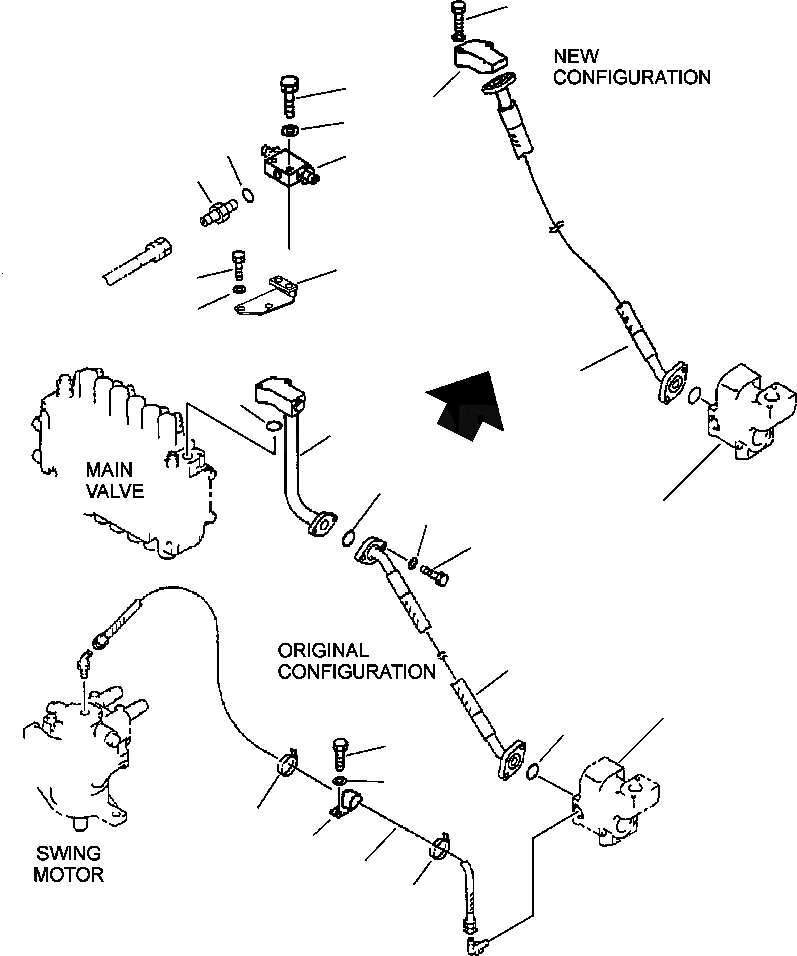 NEW CONFIGURATION

MAIN VALVE

ORIGINAL CONFIGURATION

SWING MOTOR