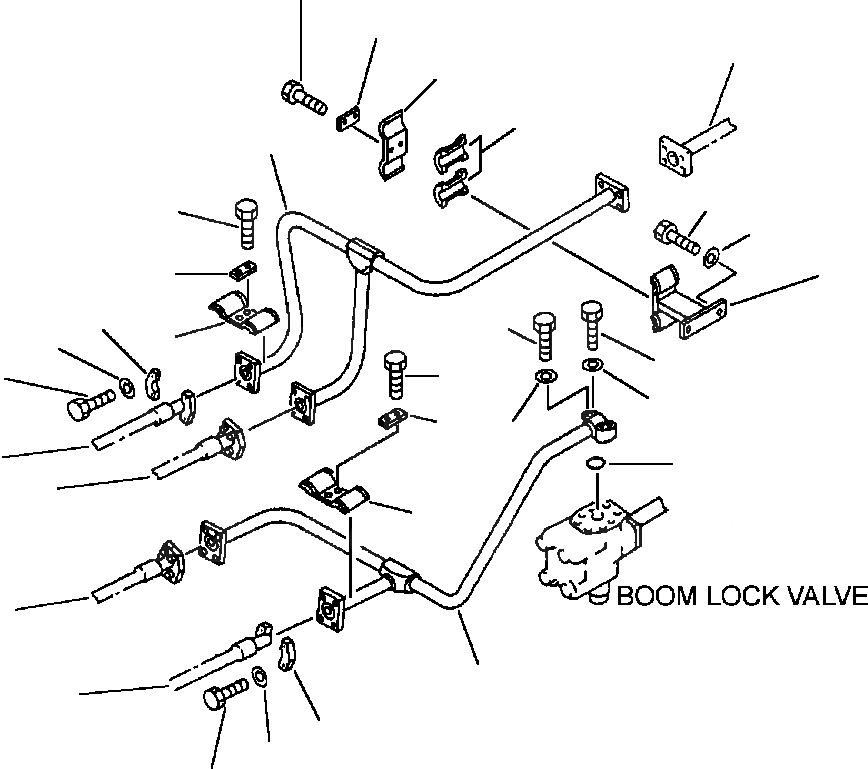 BOOM LOCK VALVE