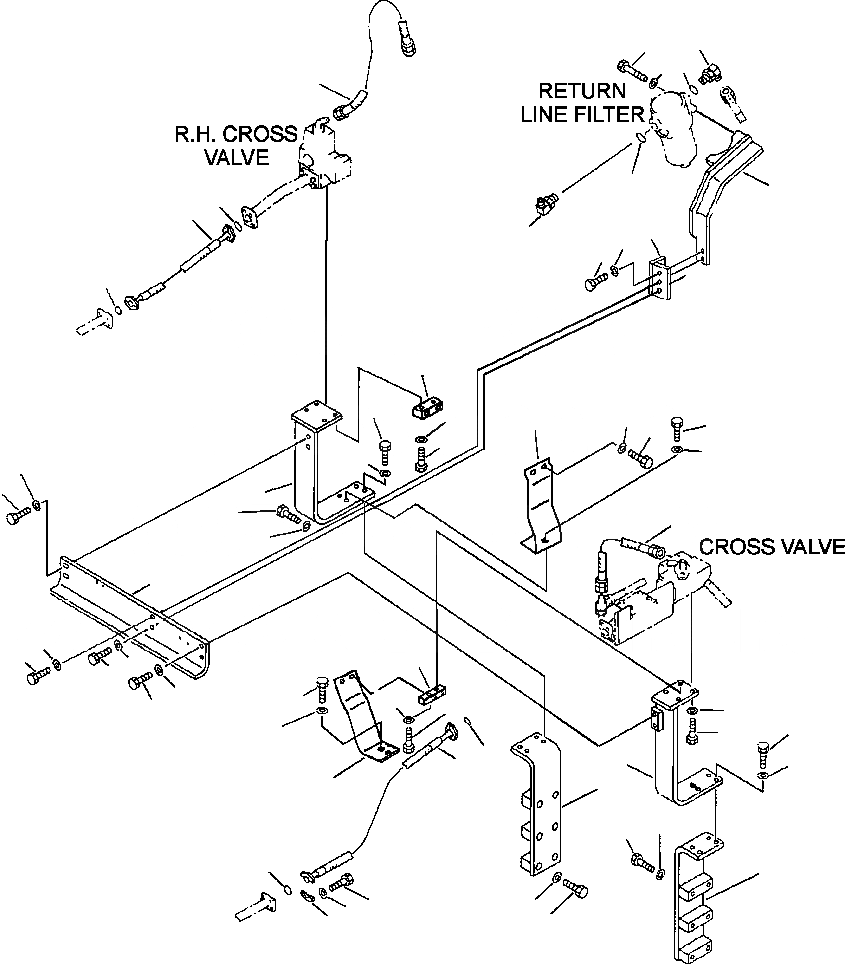 R.H. CROSS VALVE

RETURN LINE FILTER

CROSS VALVE