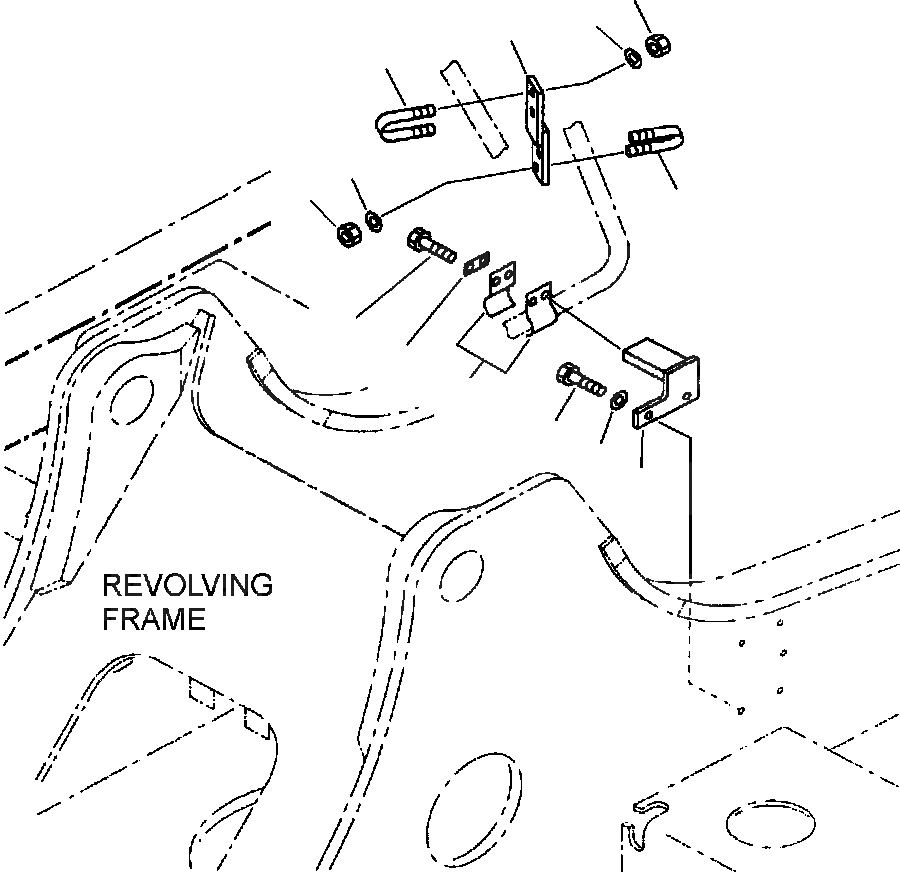 REVOLVING FRAME