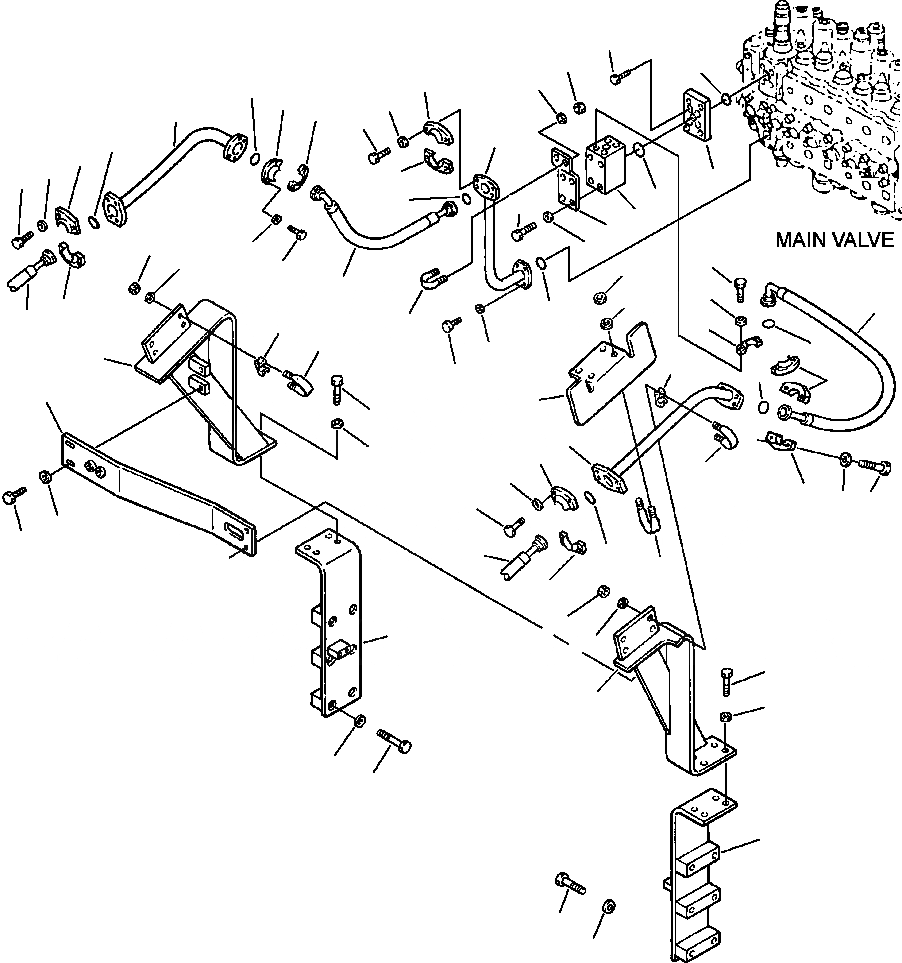 MAIN VALVE