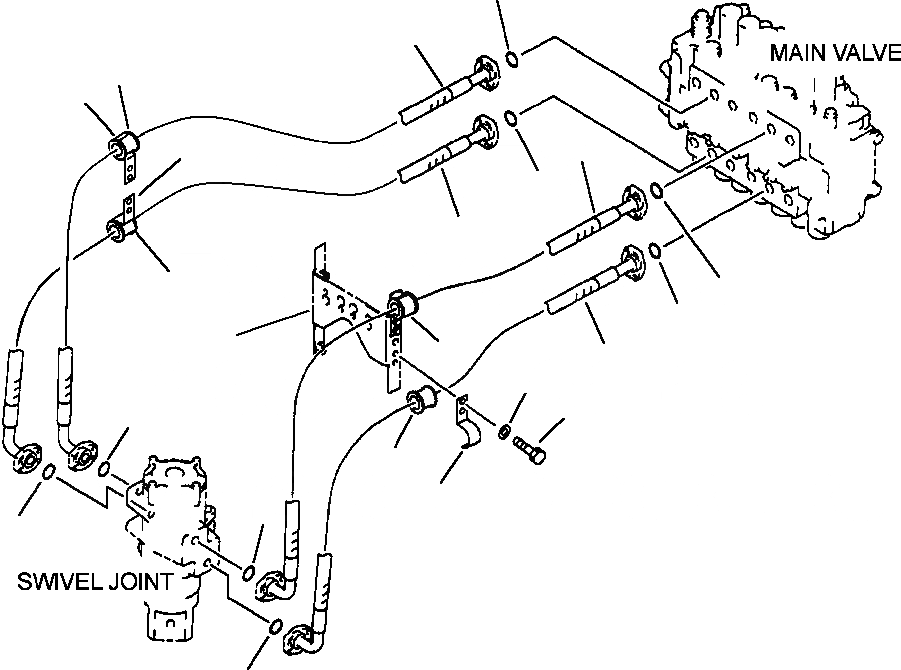 MAIN VALVE

SWIVEL JOINT