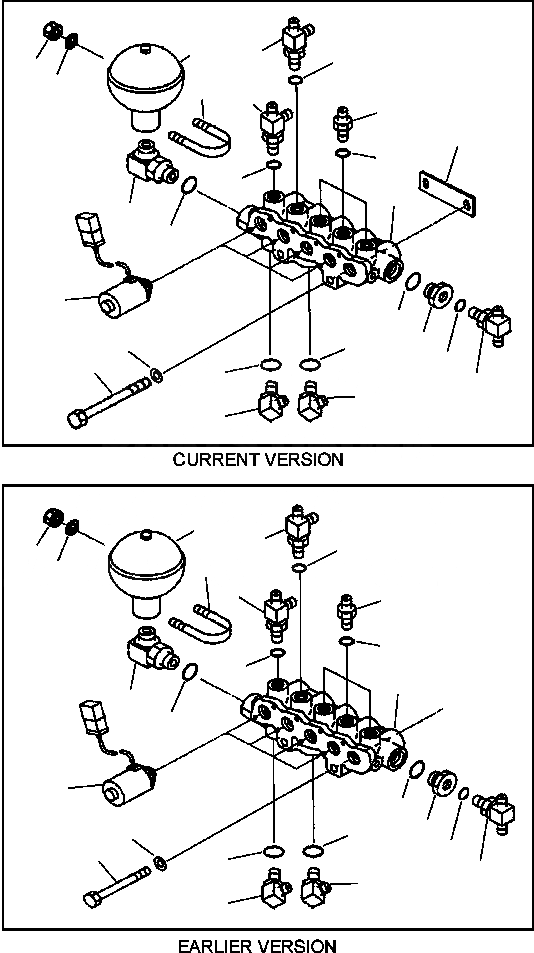 CURRENT VERSION

EARLIER VERSION