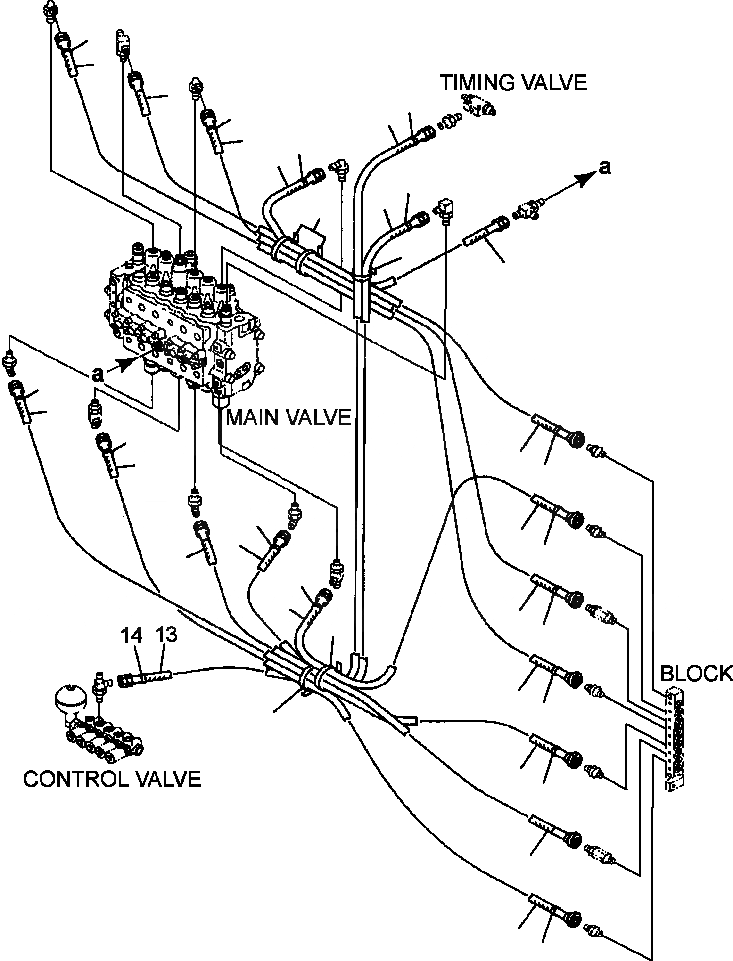 TIMING VALVE
a
a
MAIN VALVE
14 13
BLOCK
CONTROL VALVE