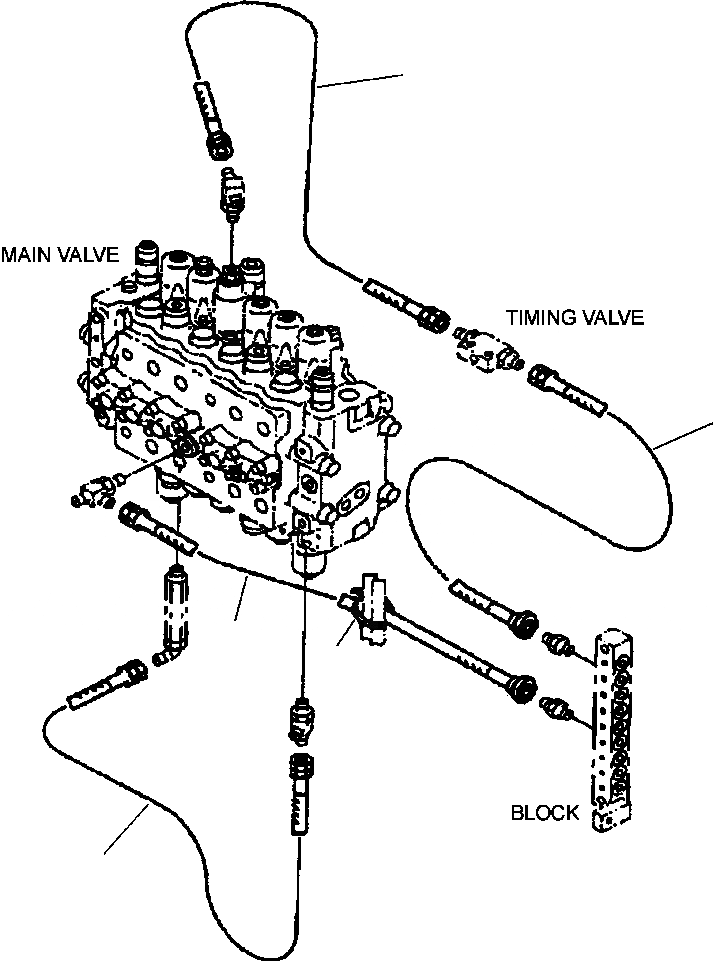 MAIN VALVE

TIMING VALVE

BLOCK