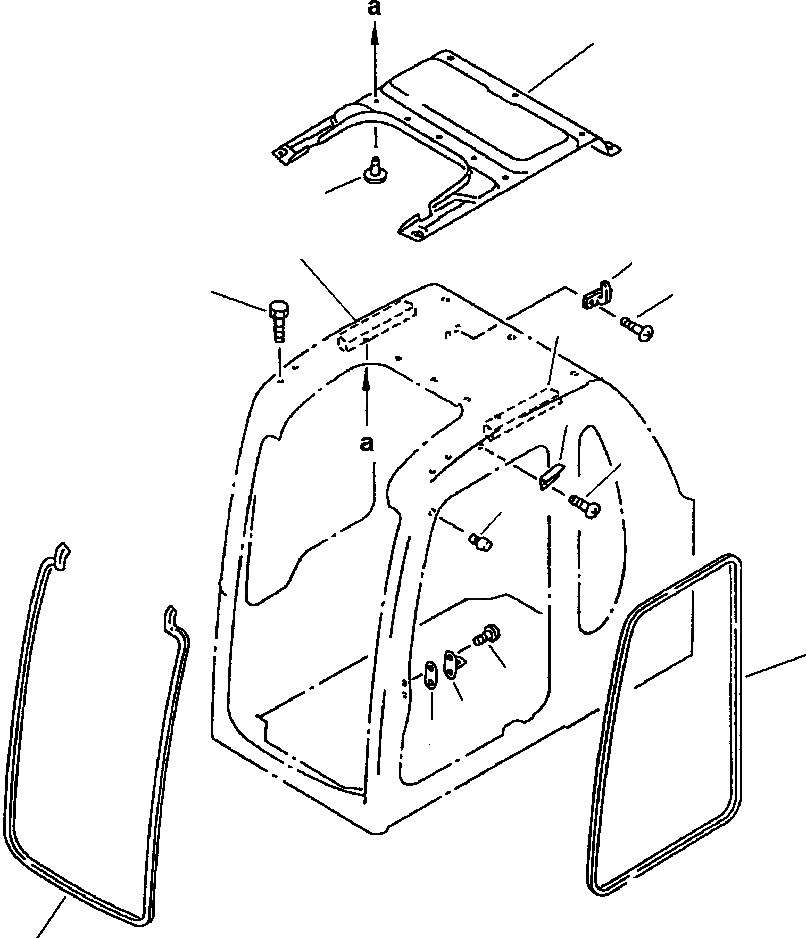 a

a