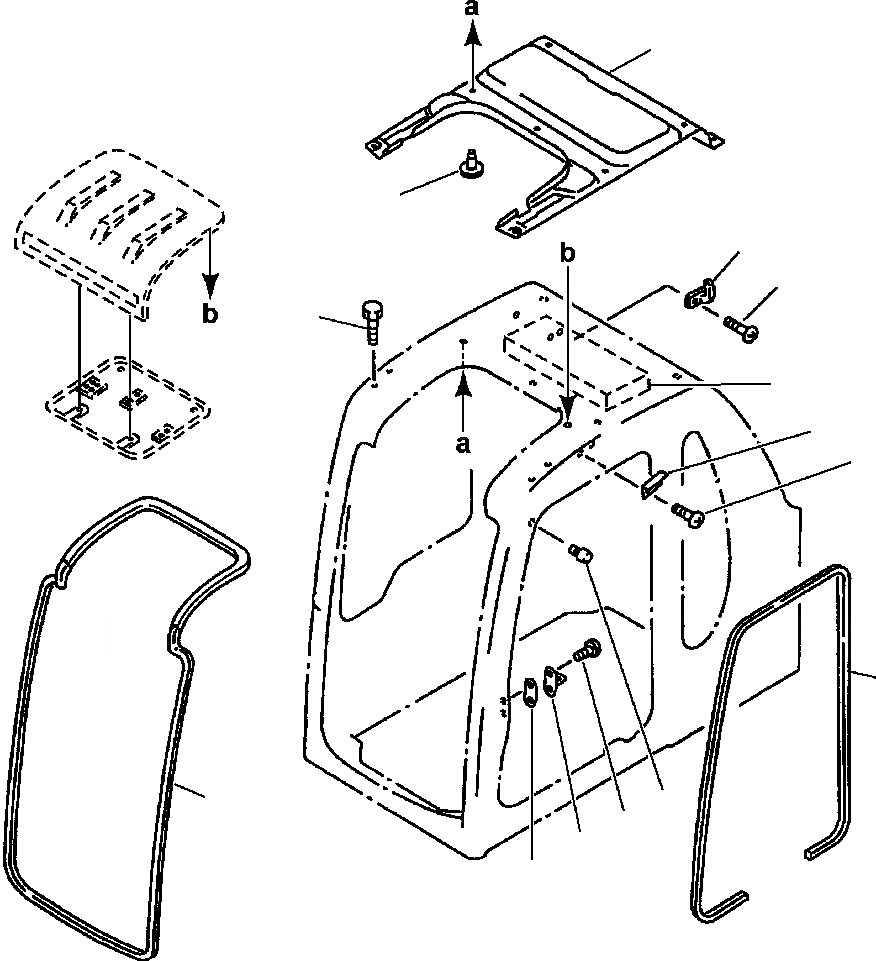 a

b

b

a