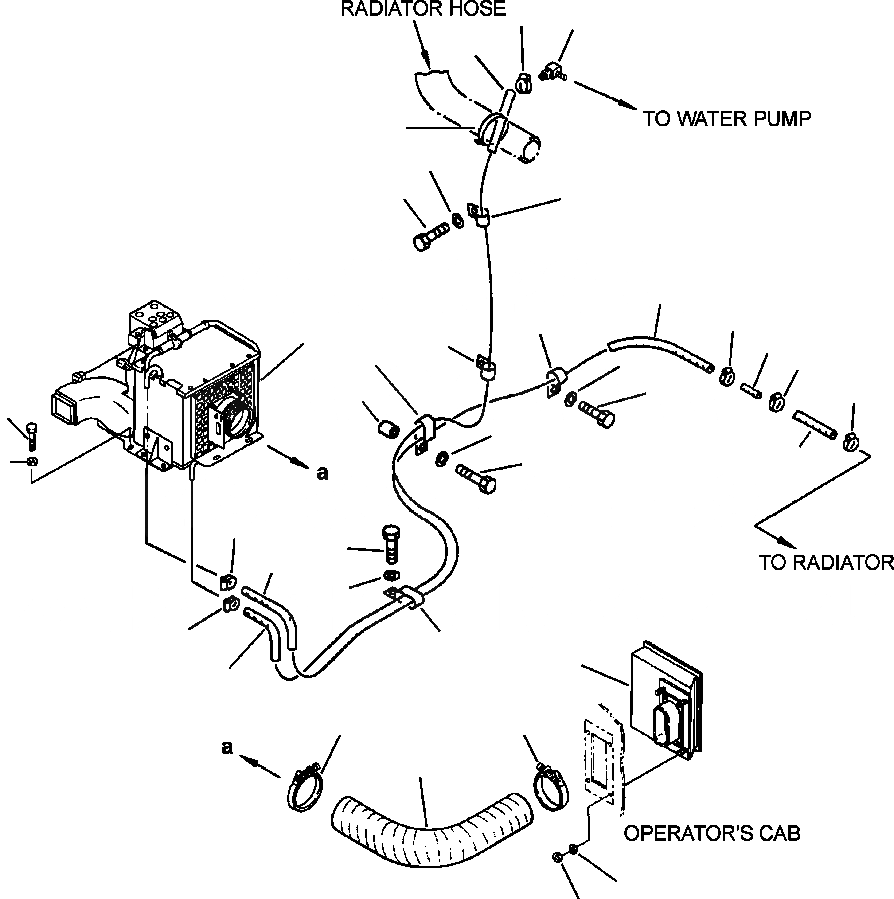 RADIATOR HOSE

TO WATER PUMP

a

TO RADIATOR

a

OPERATOR'S CAB