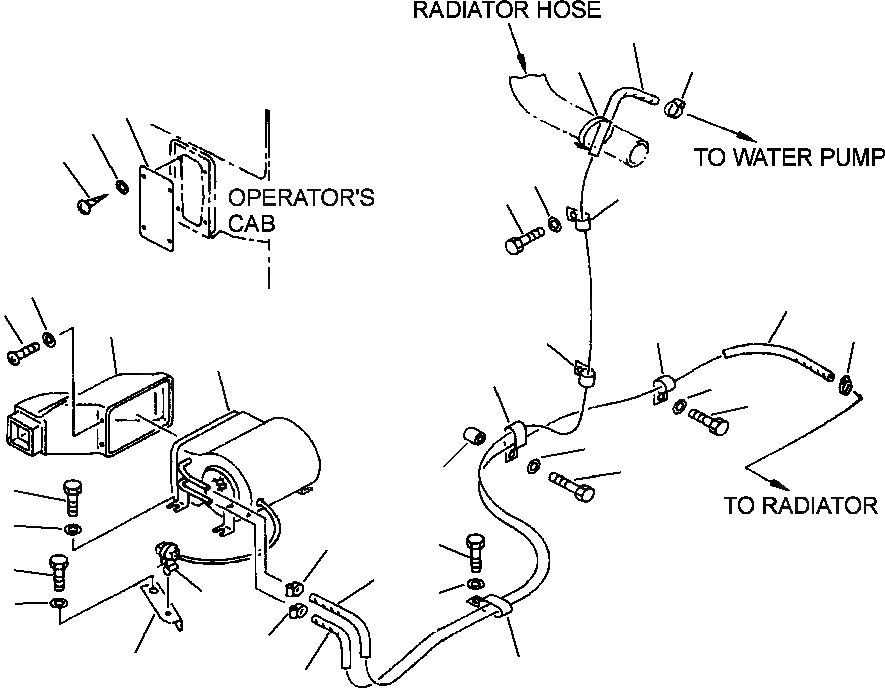 RADIATOR HOSE

TO WATER PUMP

OPERATOR'S CAB

TO RADIATOR