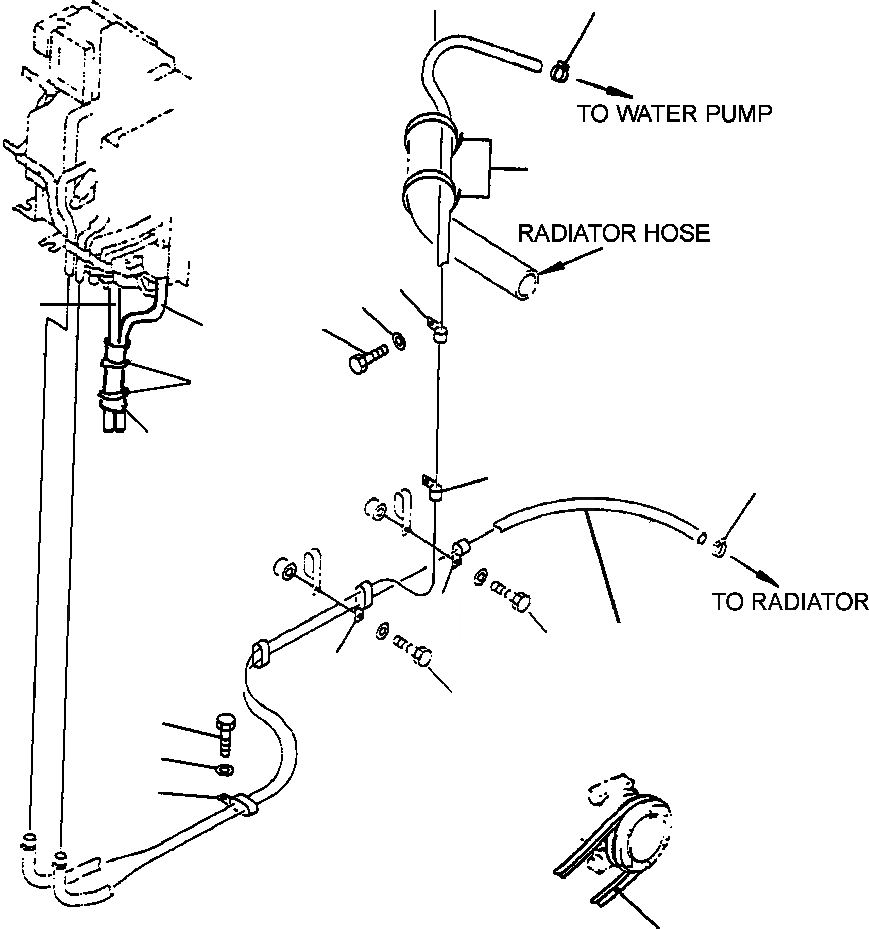 TO WATER PUMP

RADIATOR HOSE

TO RADIATOR