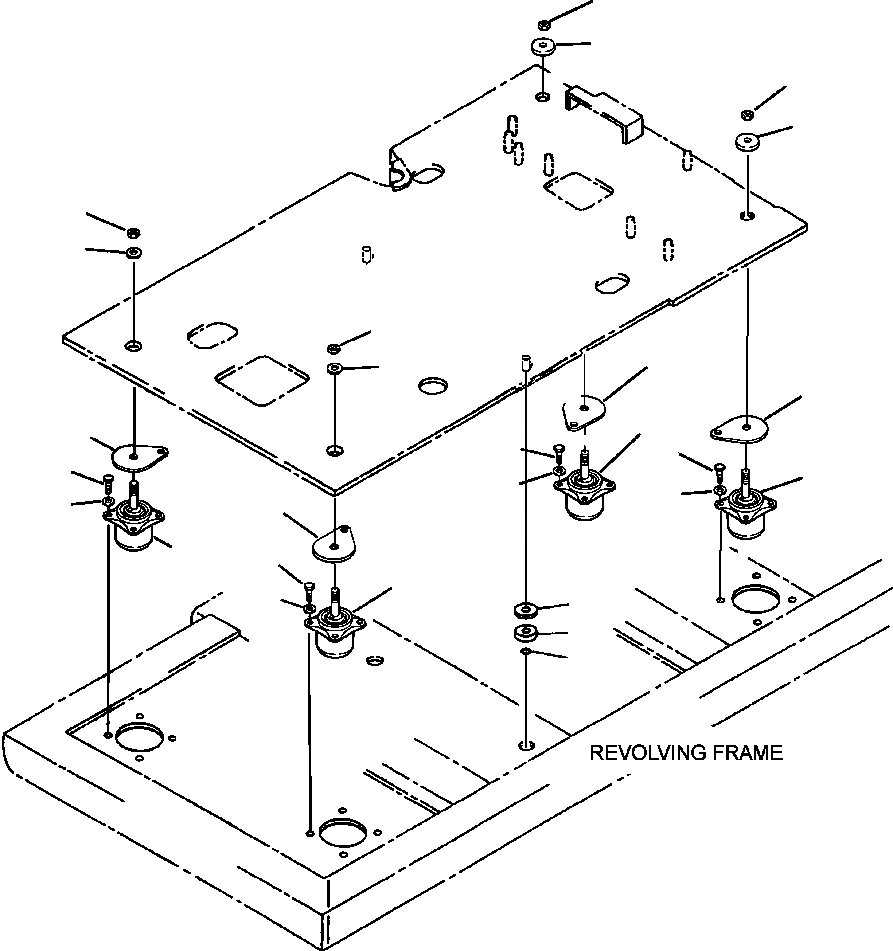 REVOLVING FRAME