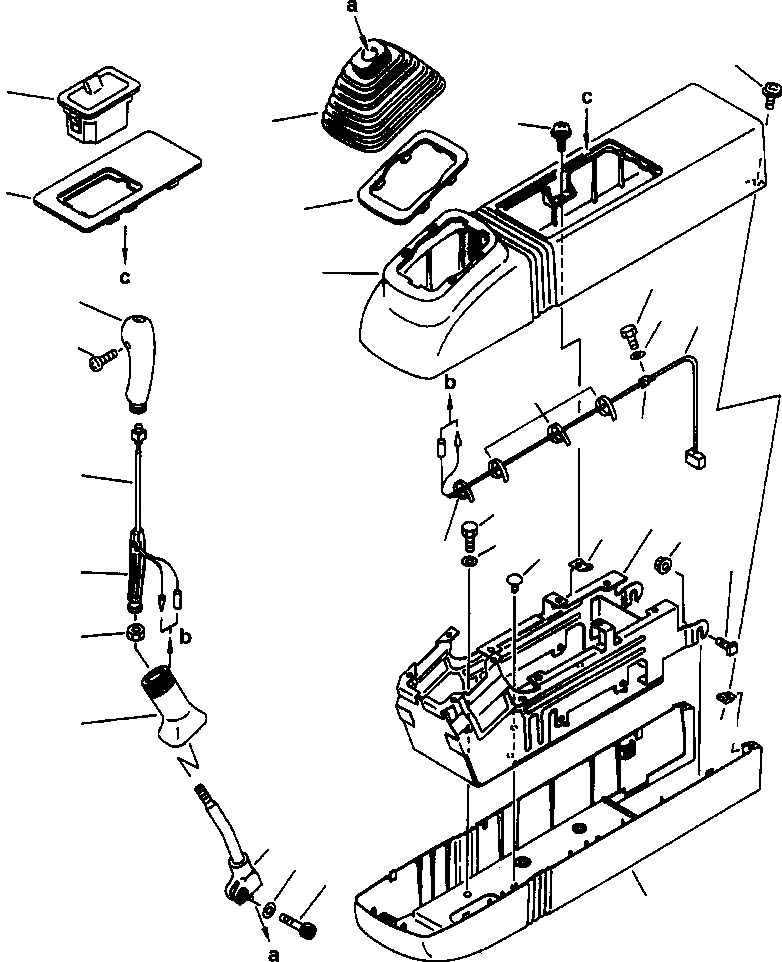 a
c
c
b
b
a