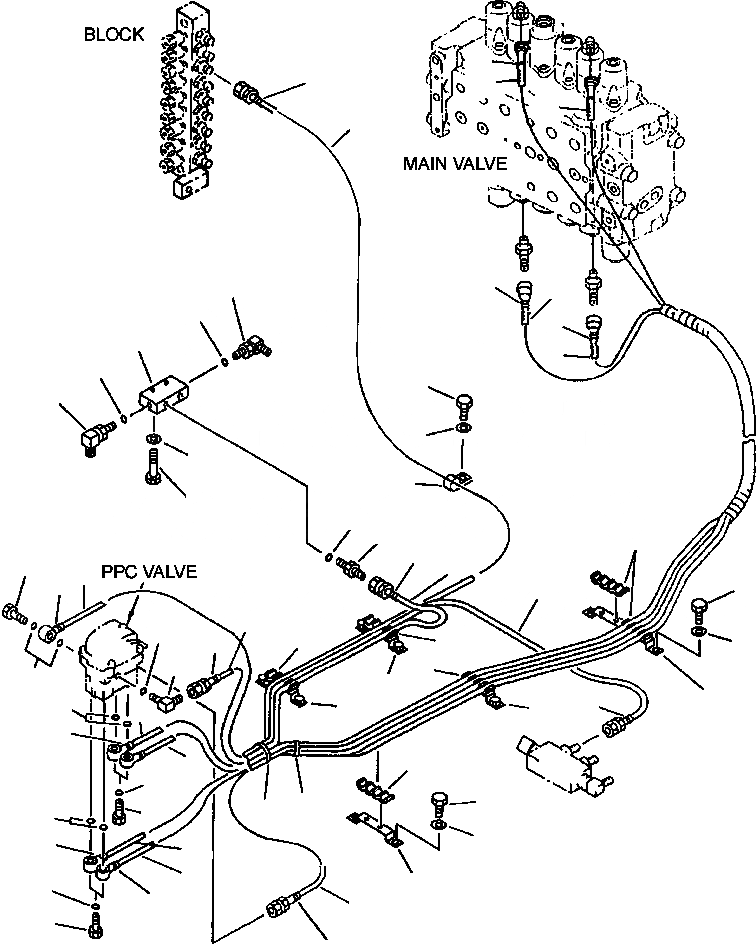 BLOCK

MAIN VALVE

PPC VALVE