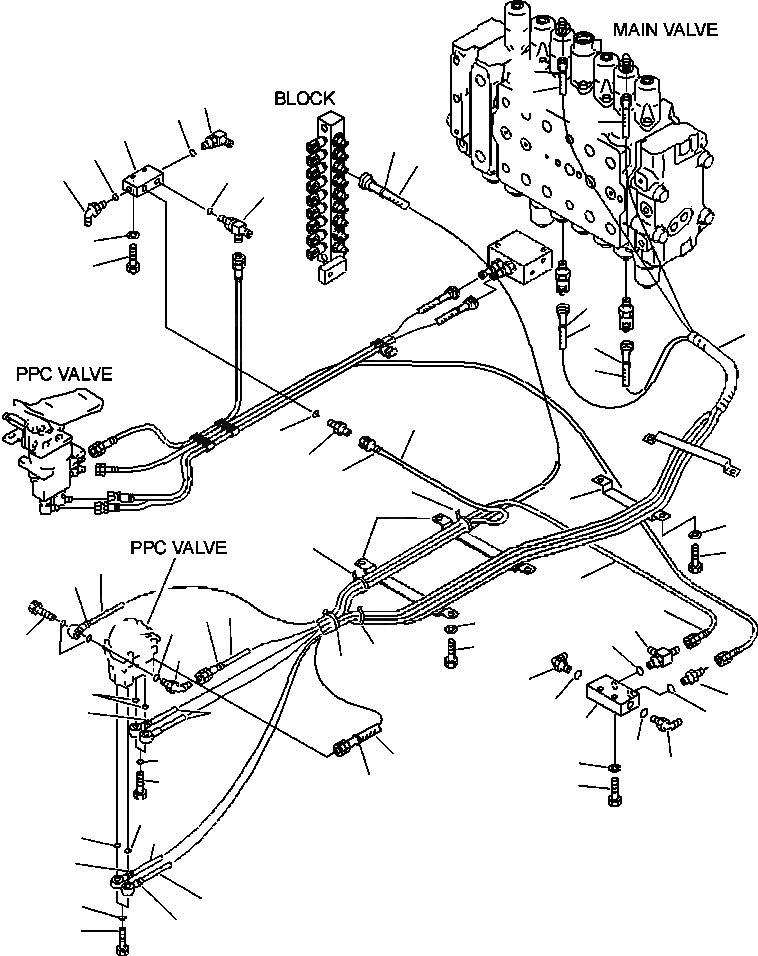 MAIN VALVE

BLOCK

PPC VALVE

PPC VALVE