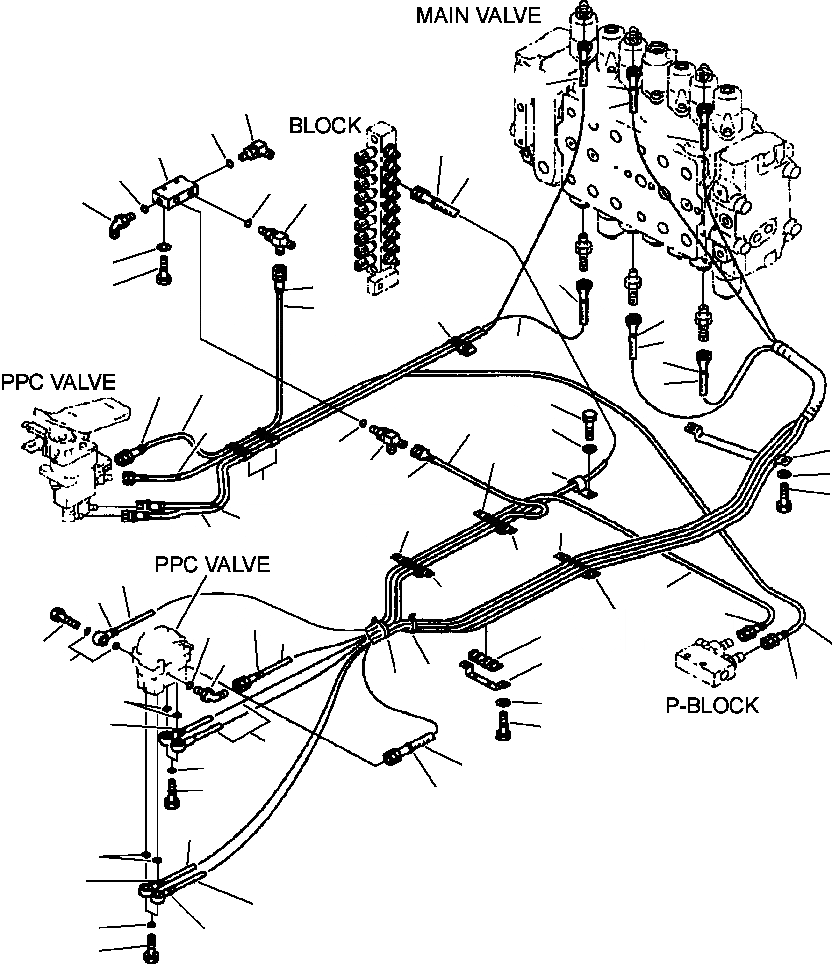 MAIN VALVE

BLOCK

PPC VALVE

PPC VALVE

P-BLOCK