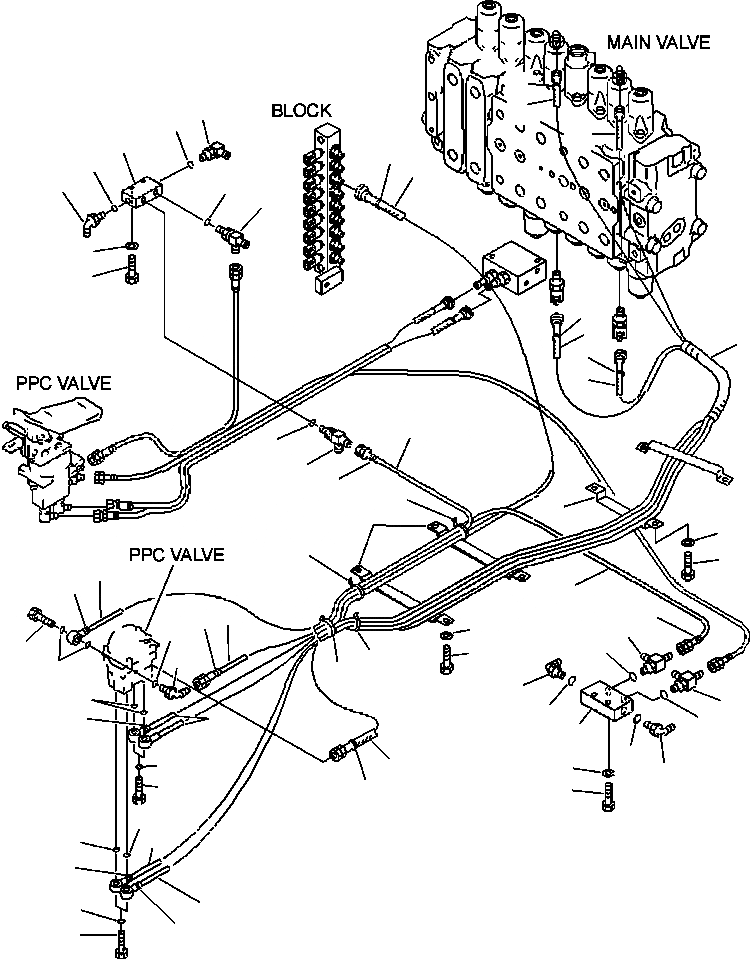 MAIN VALVE

BLOCK

PPC VALVE

PPC VALVE