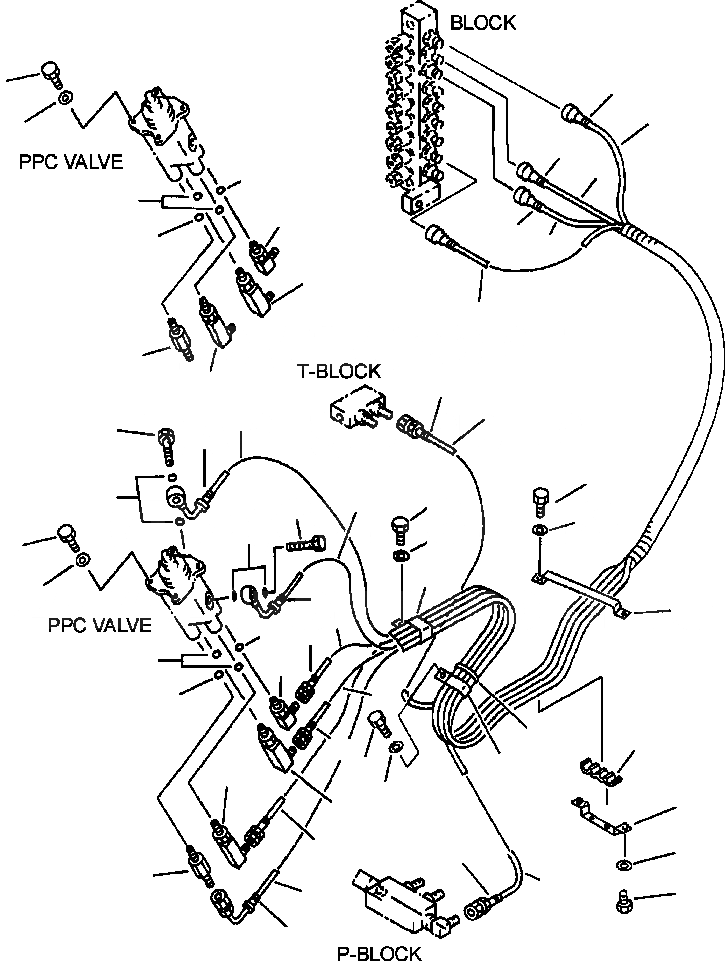 BLOCK

PPC VALVE

T-BLOCK

PPC VALVE

P-BLOCK