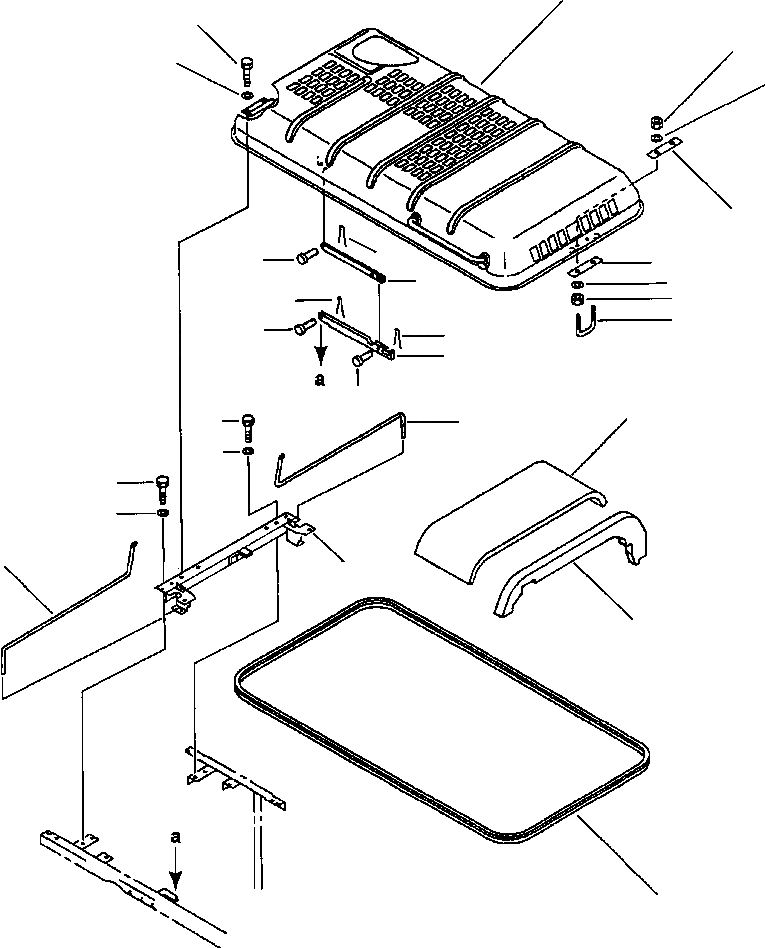 a

a