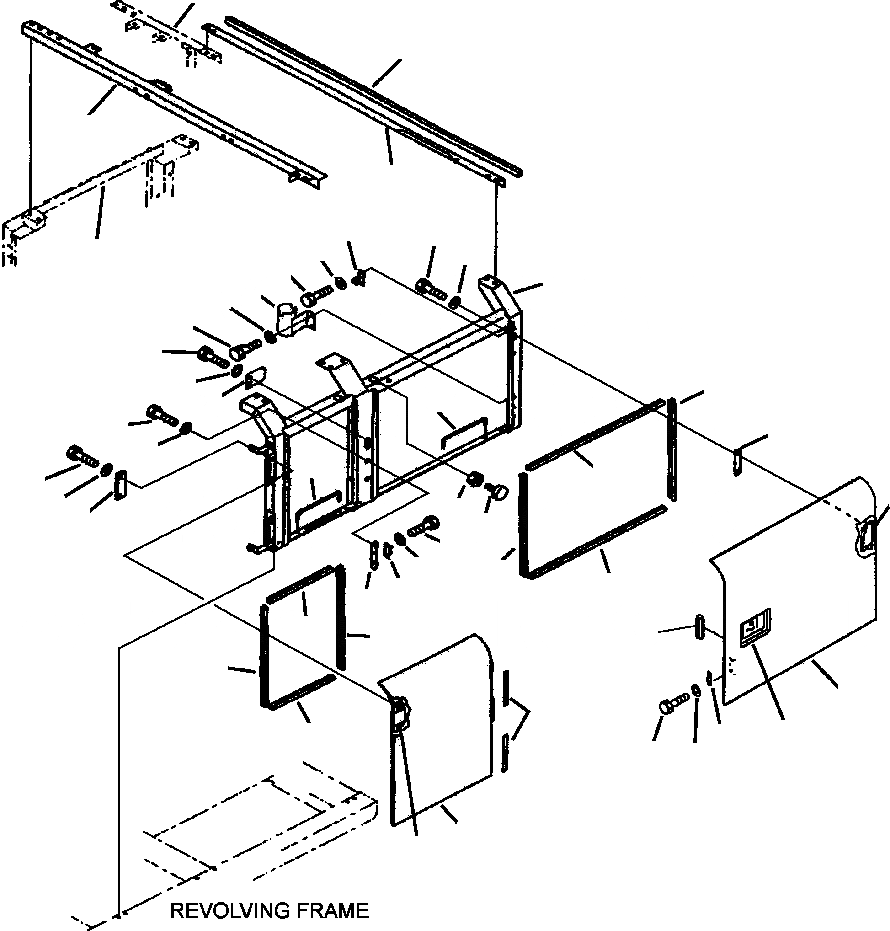 REVOLVING FRAME