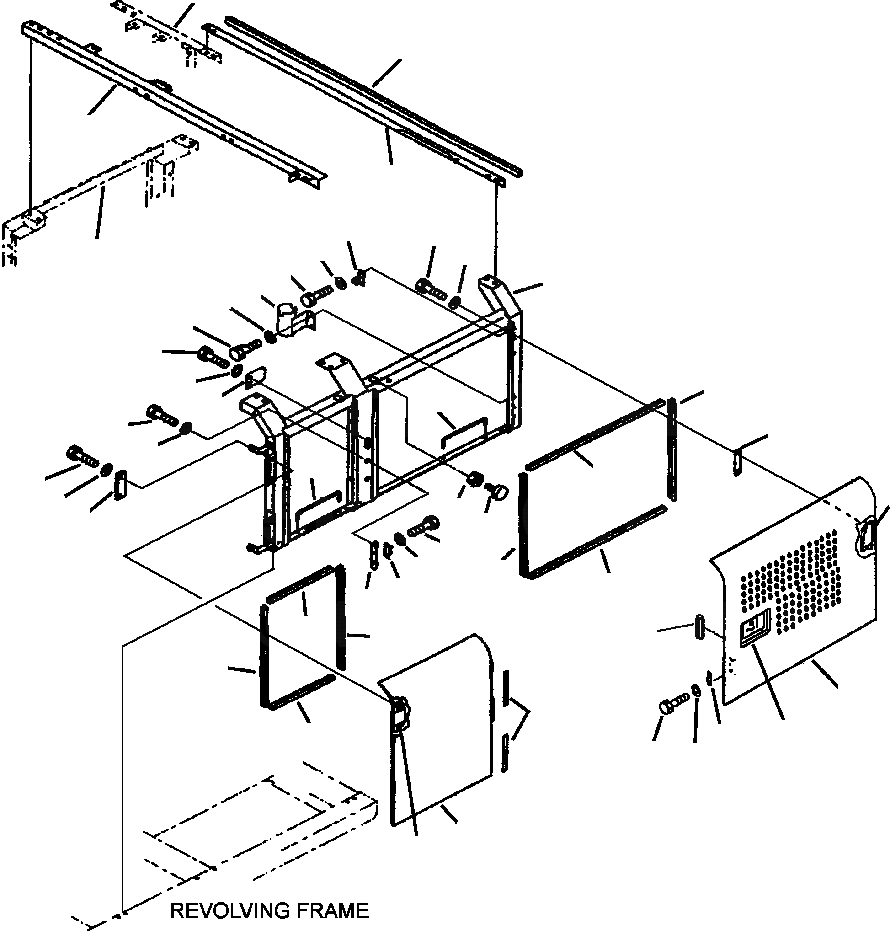 REVOLVING FRAME