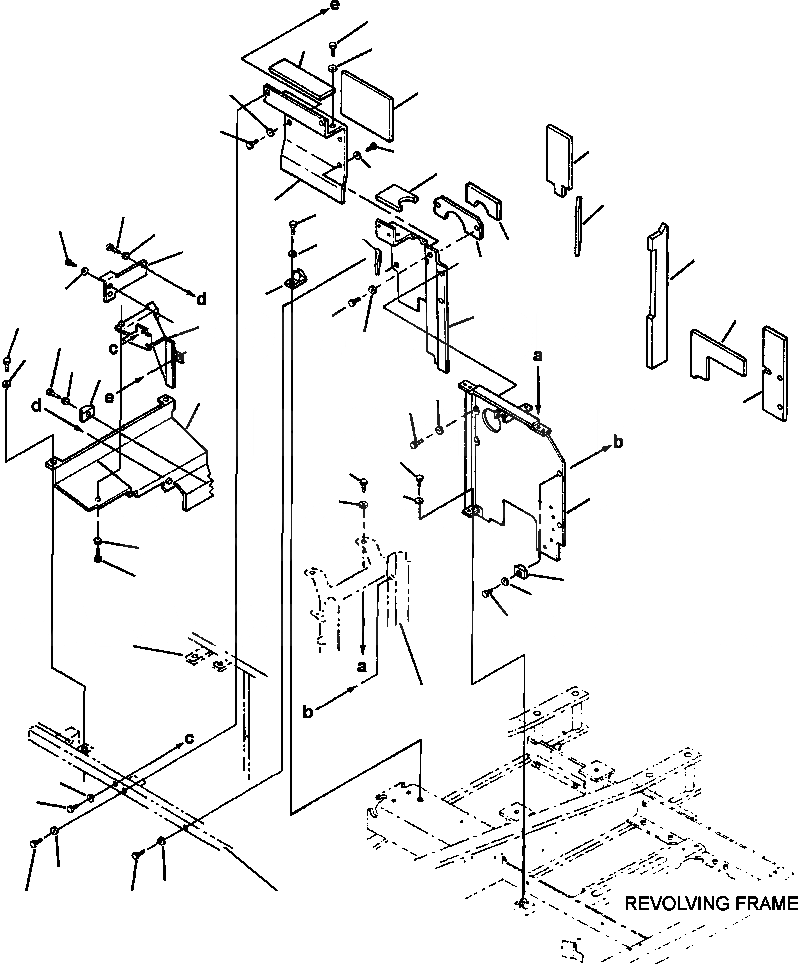 e
d
c
e
d
a
b
a
b
c
REVOLVING FRAME