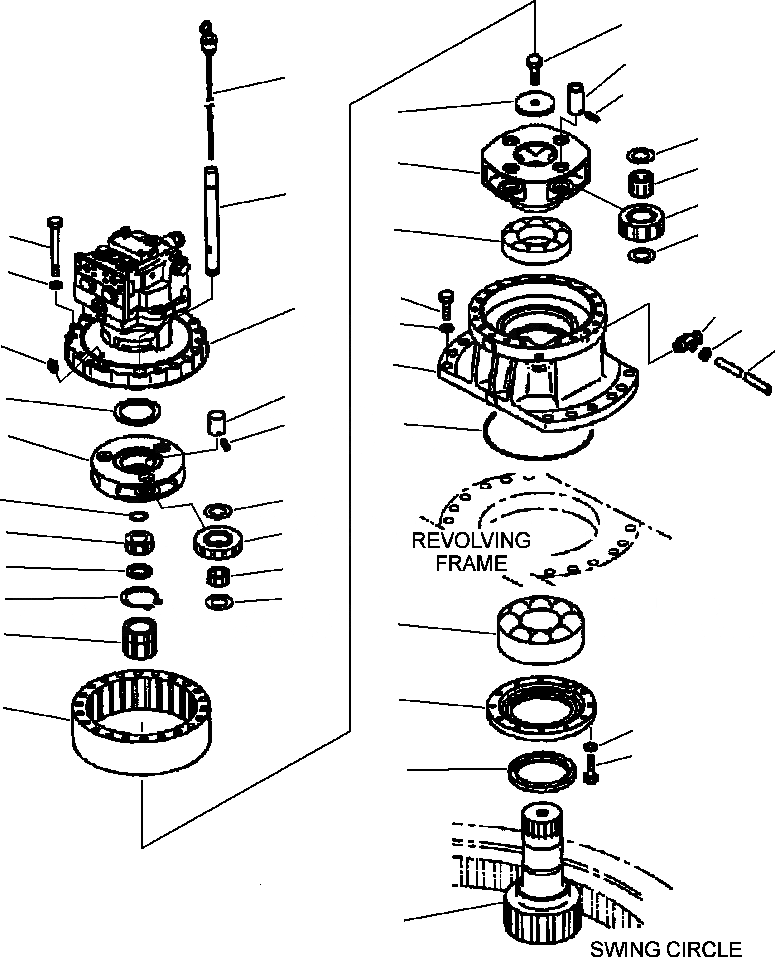 REVOLVING FRAME

SWING CIRCLE