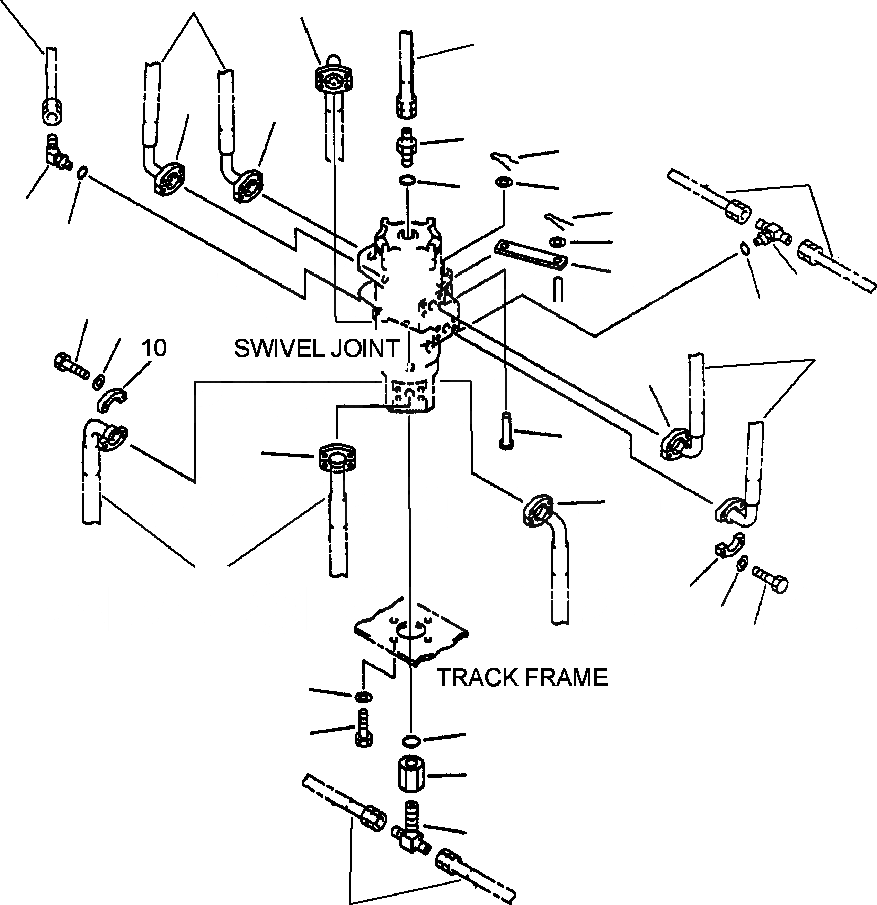 10
SWIVEL JOINT
TRACK FRAME