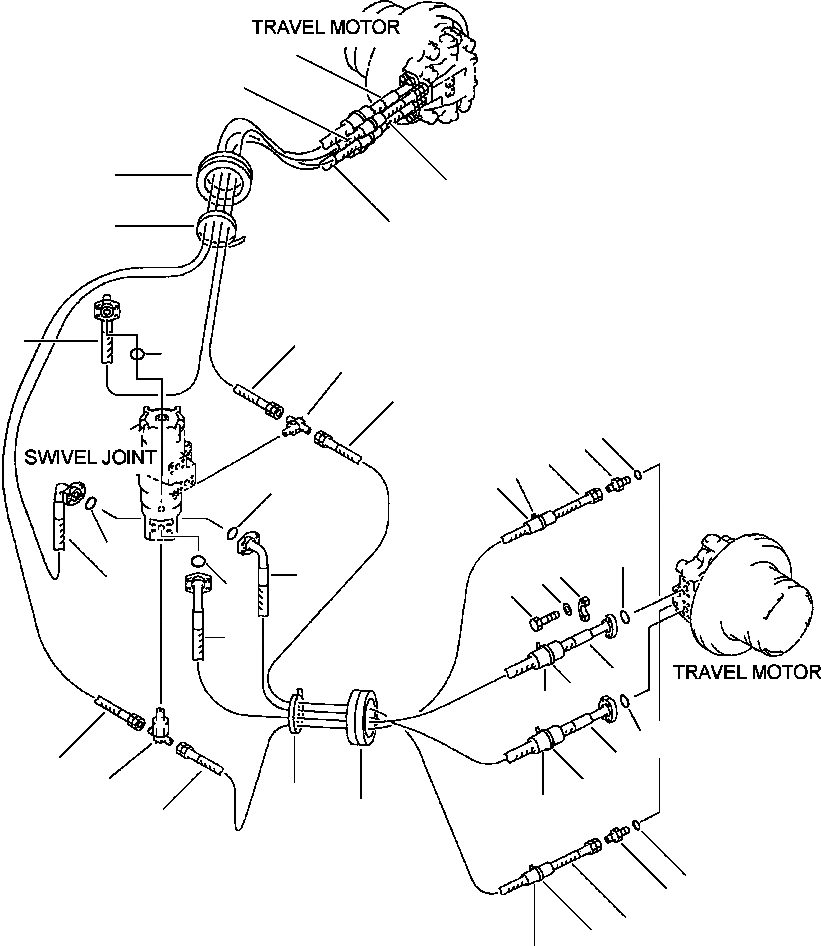 TRAVEL MOTOR

SWIVEL JOINT

TRAVEL MOTOR