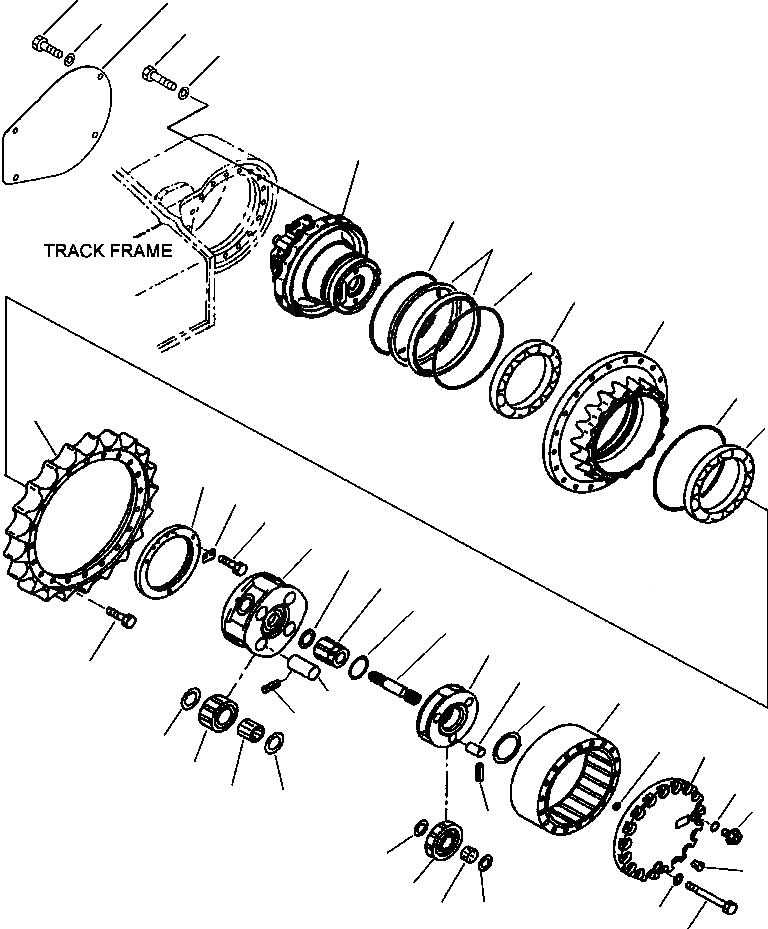 TRACK FRAME