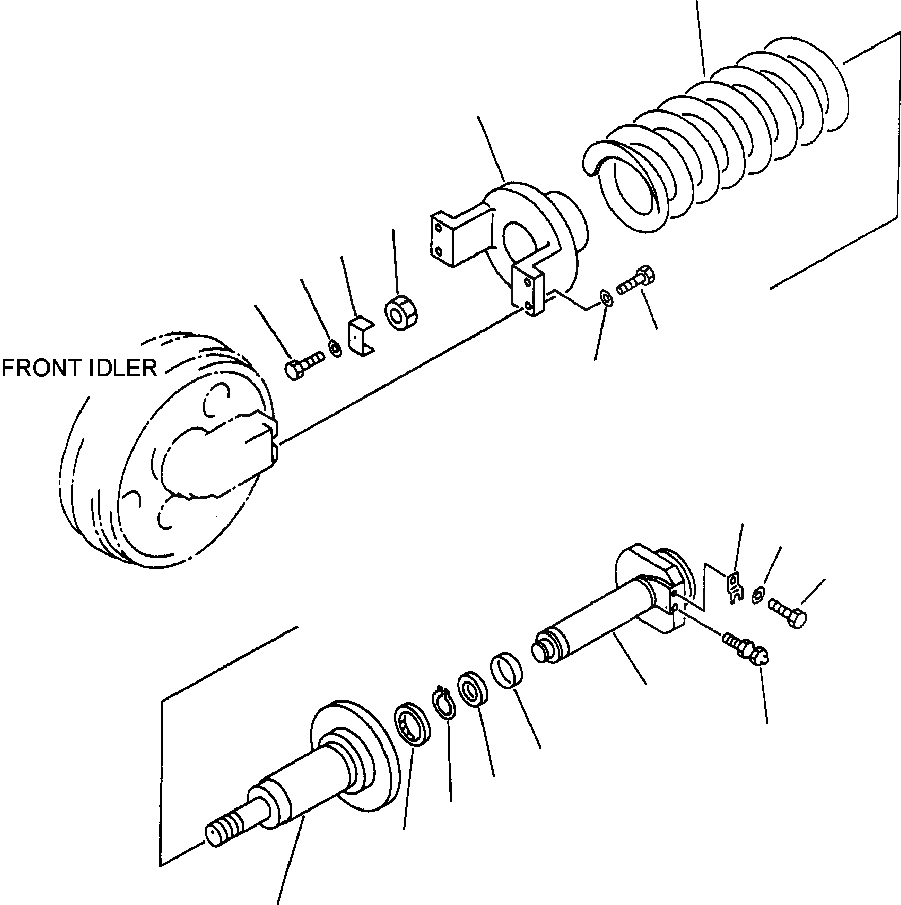 FRONT IDLER