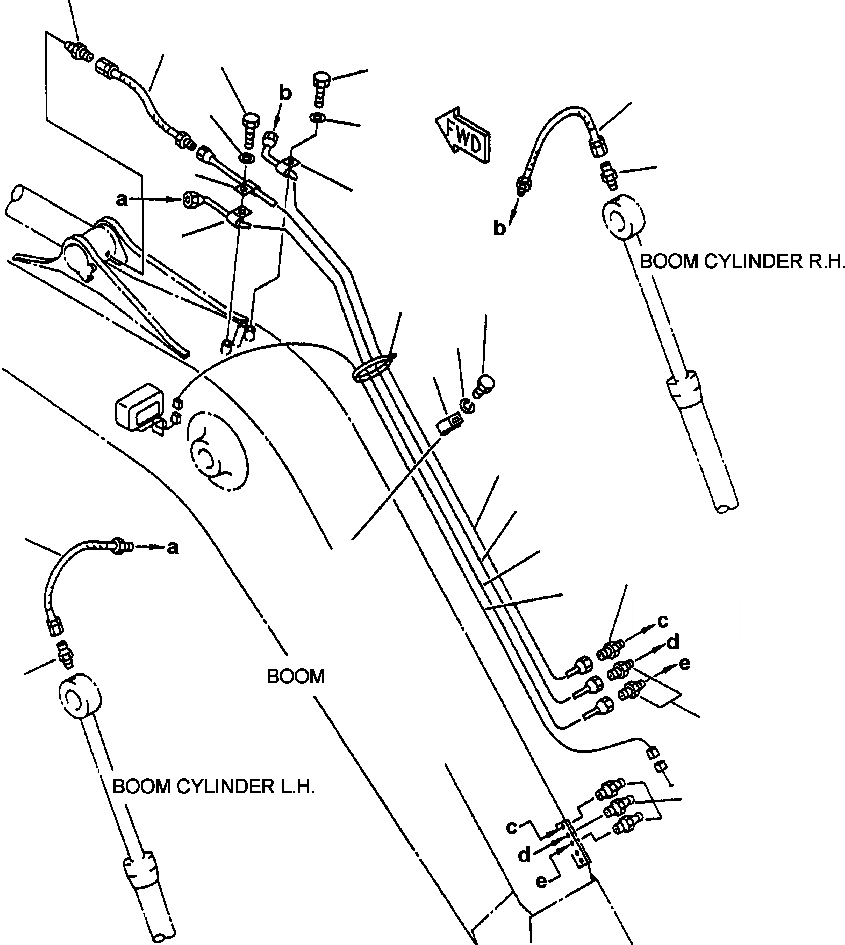 b
FWD
a
b
BOOM CYLINDER R.H.
a
c
d
e
BOOM
BOOM CYLINDER L.H.
c
d
e