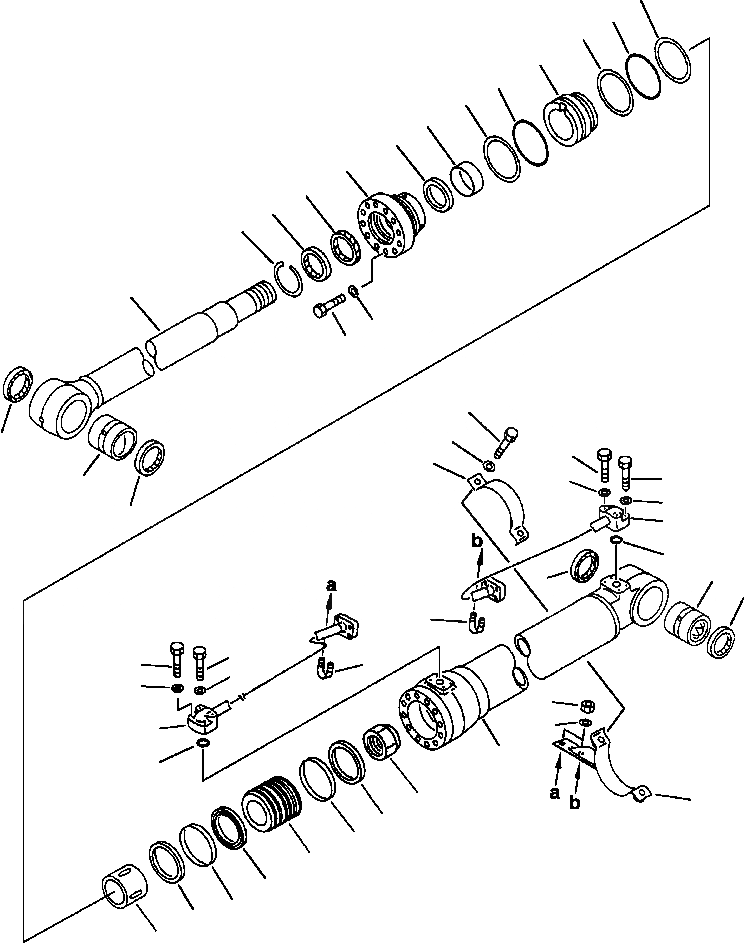 b
a
a
b